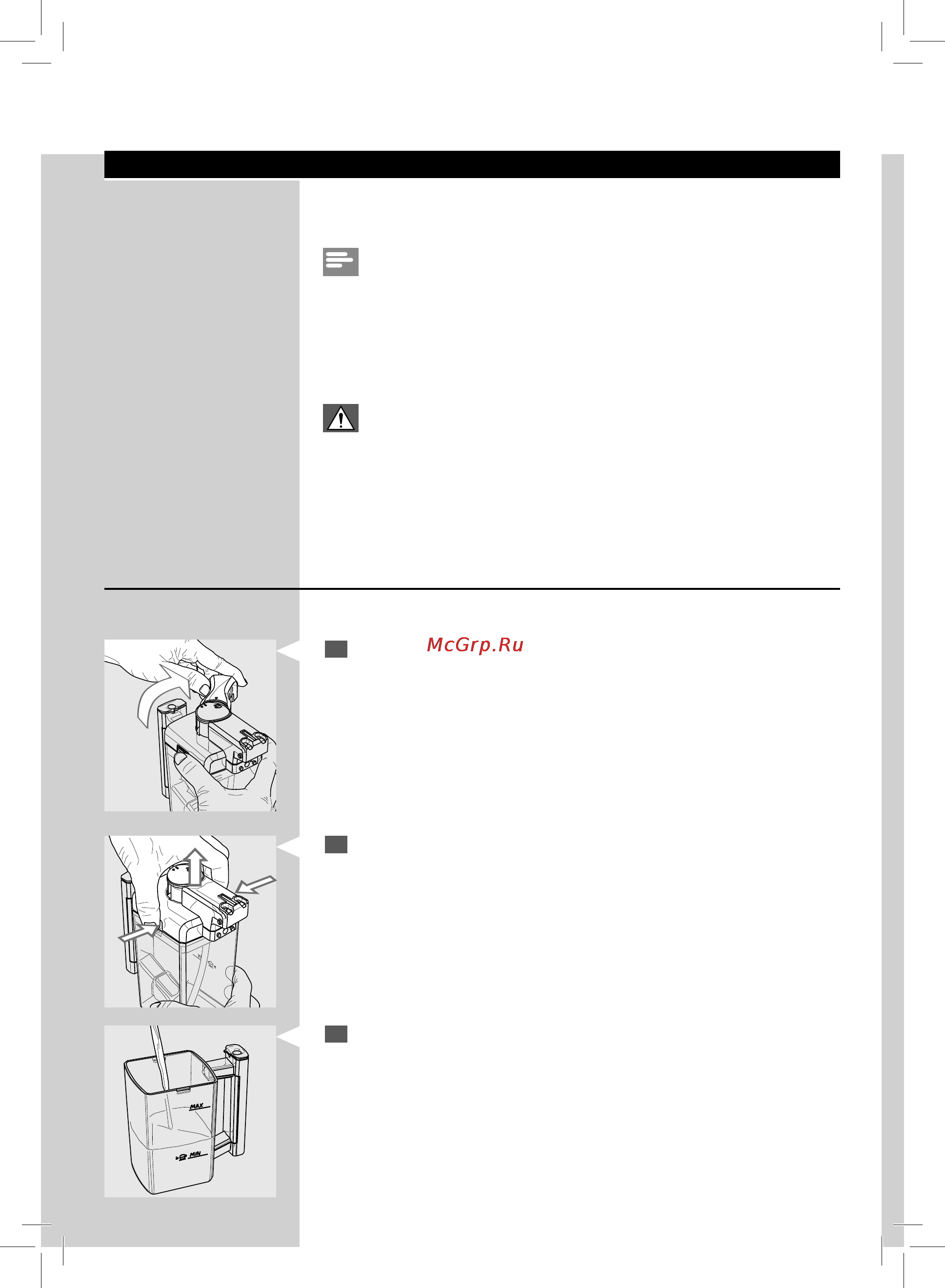 McGrp.Ru

MAX

MIN