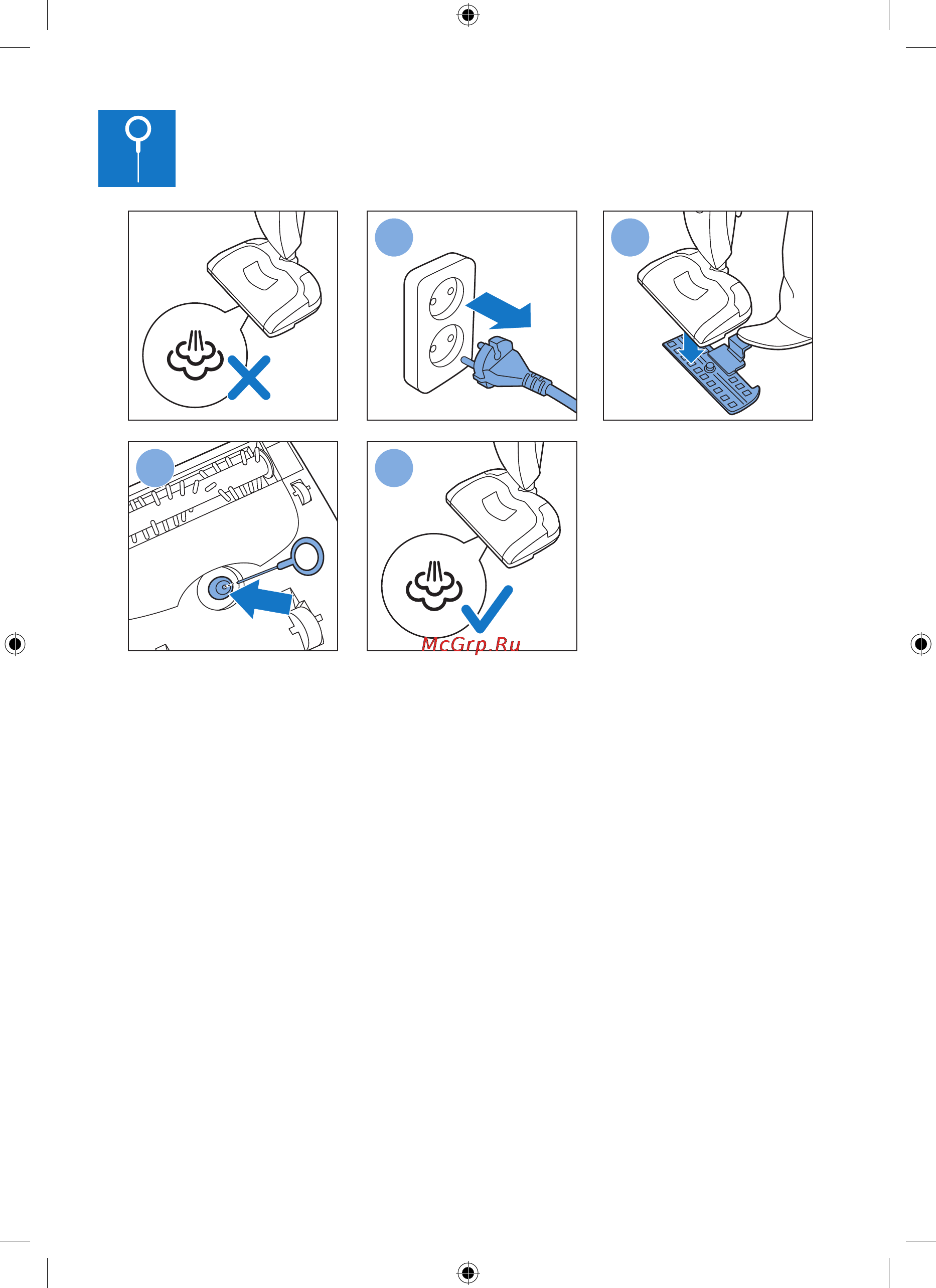 McGrp.Ru