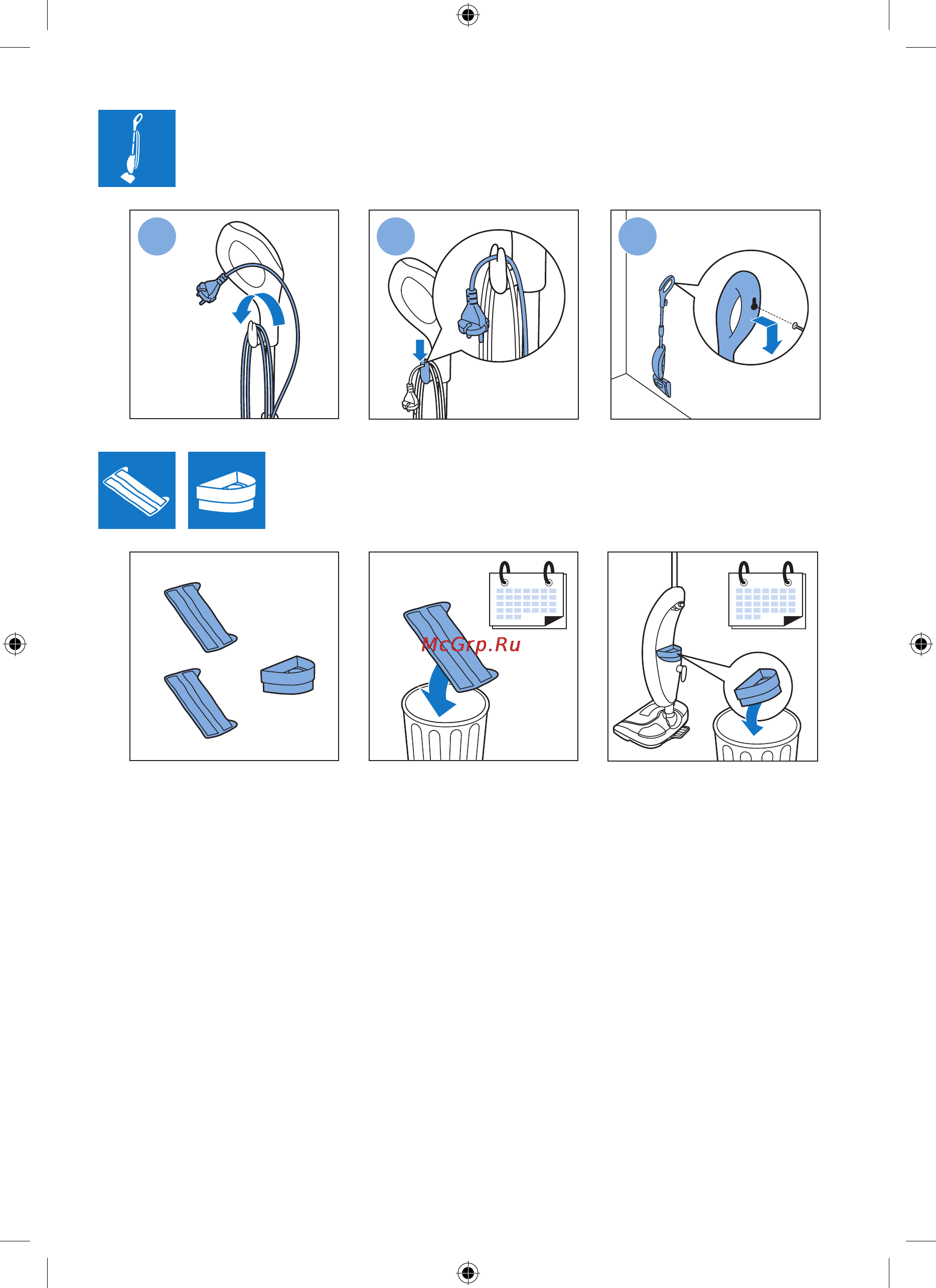 McGrp.Ru