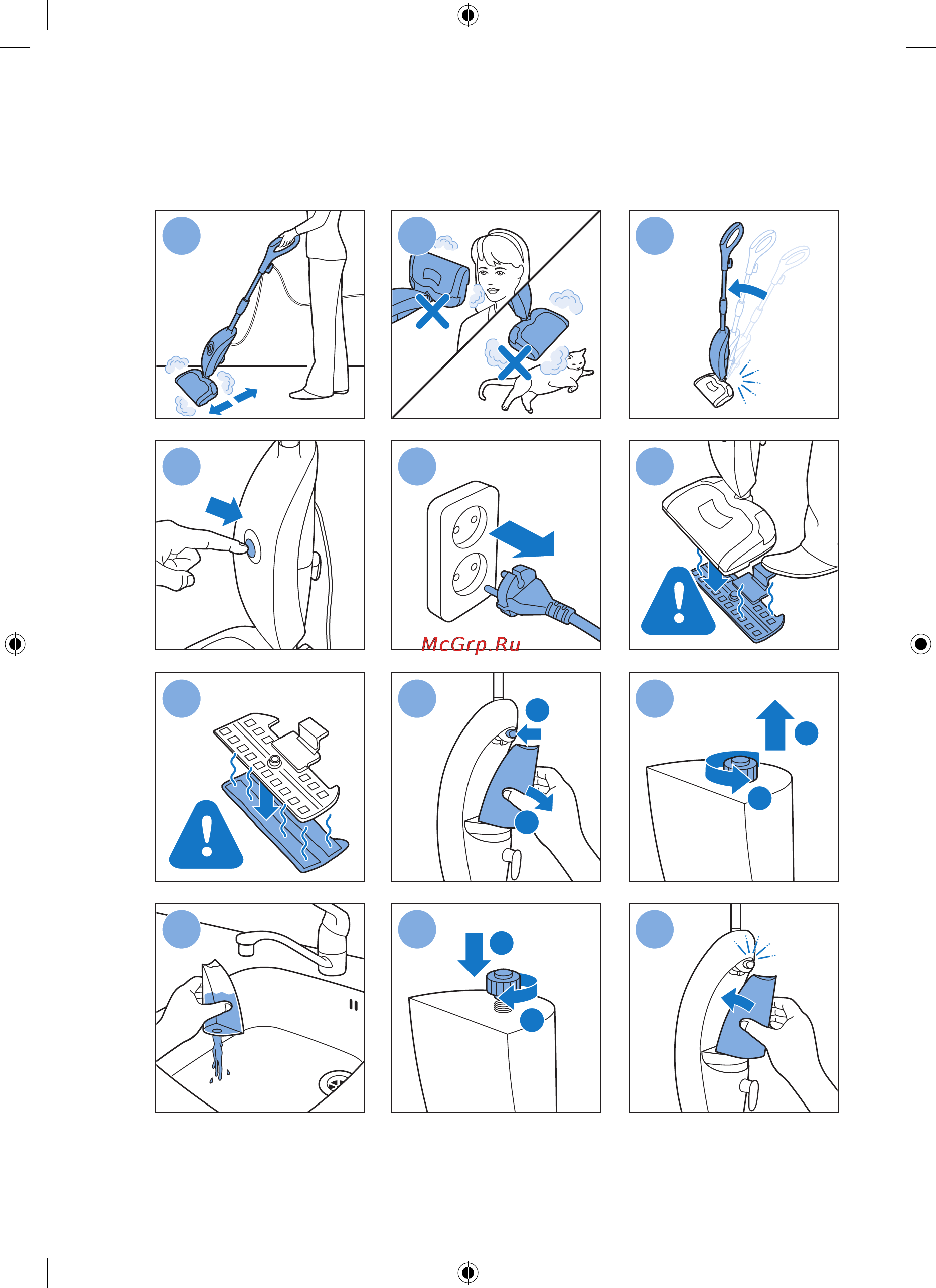 McGrp.Ru