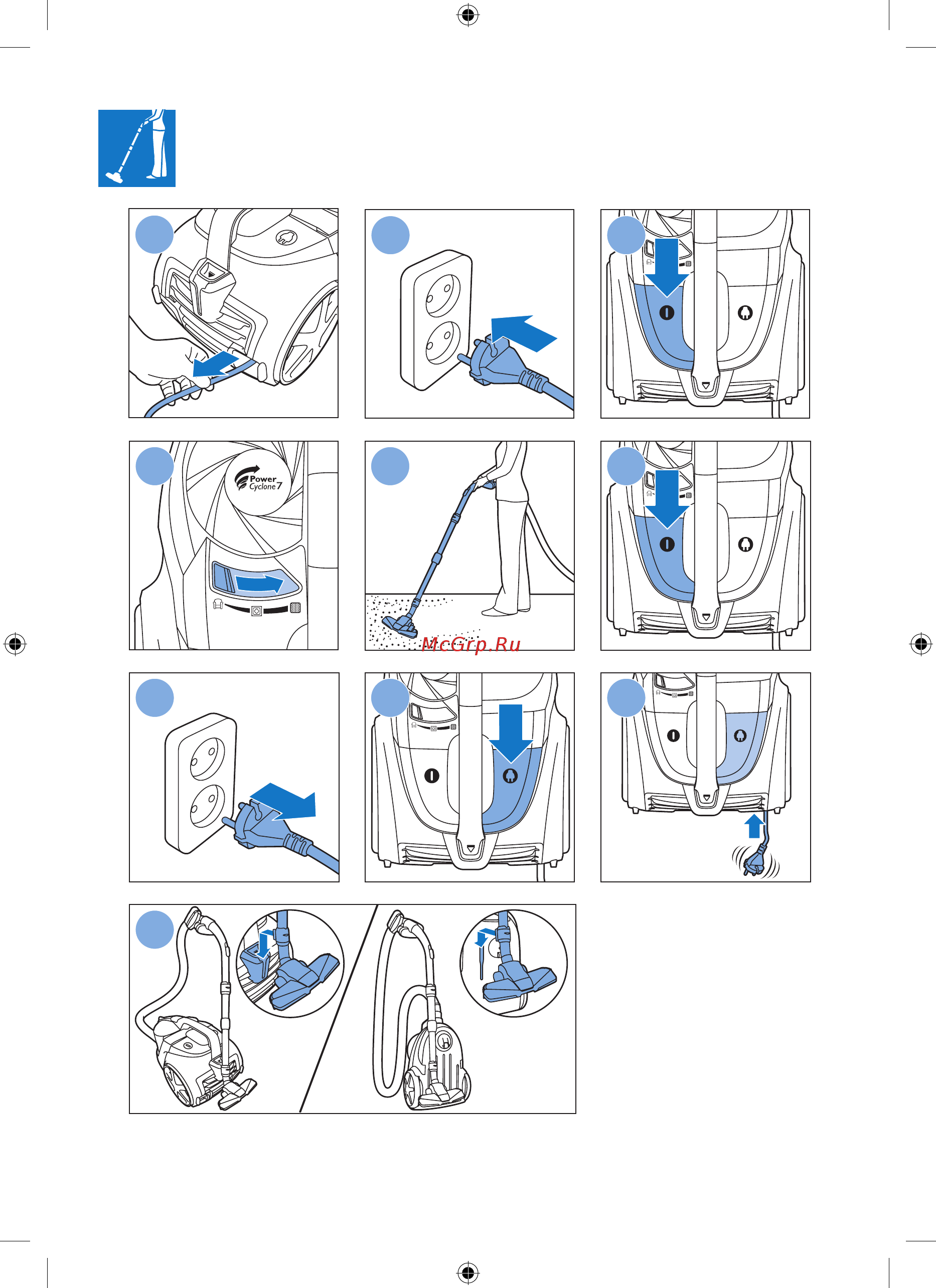 Power Cyclone 7

McGrp.Ru