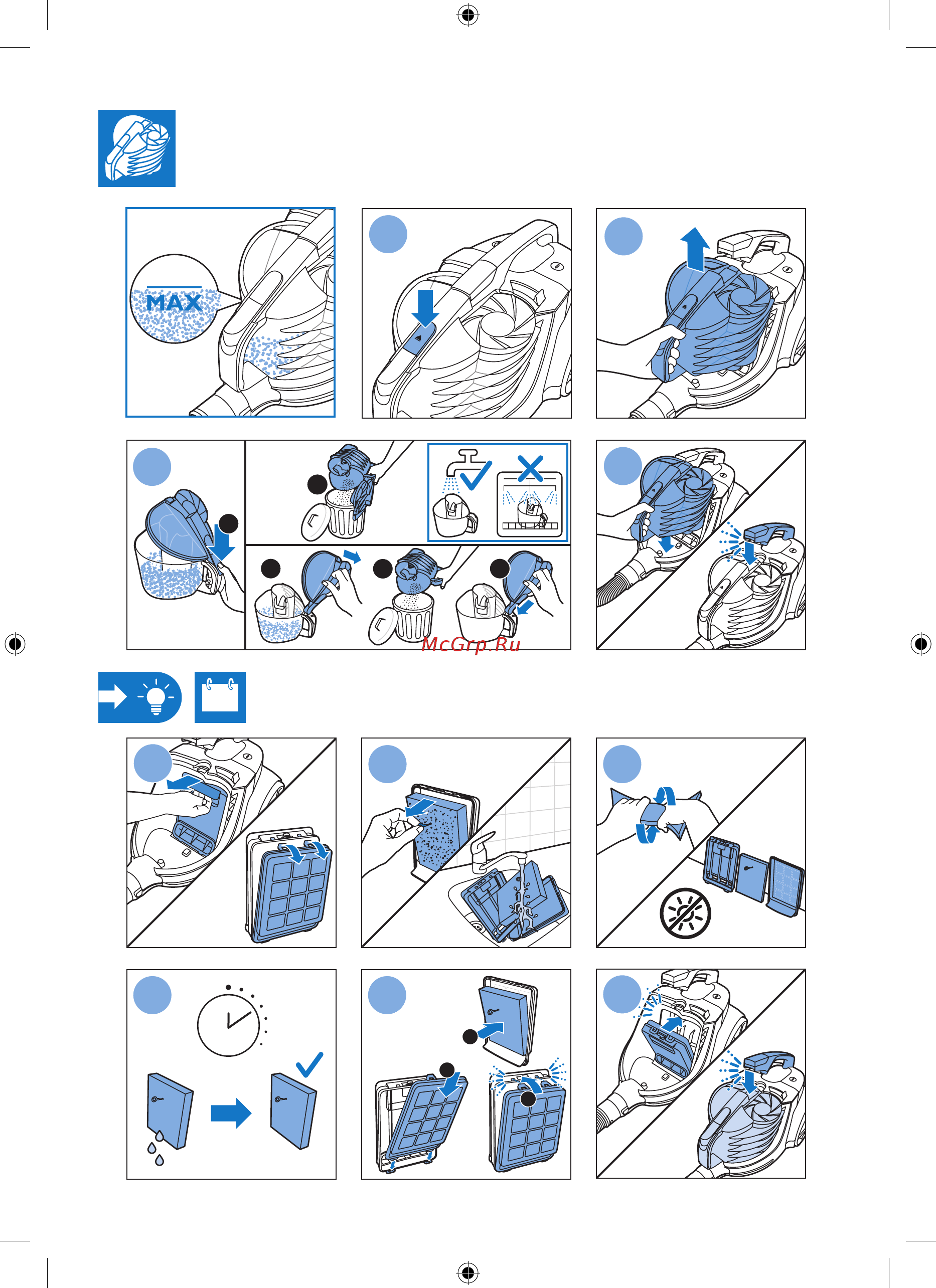 MAX

McGrp.Ru