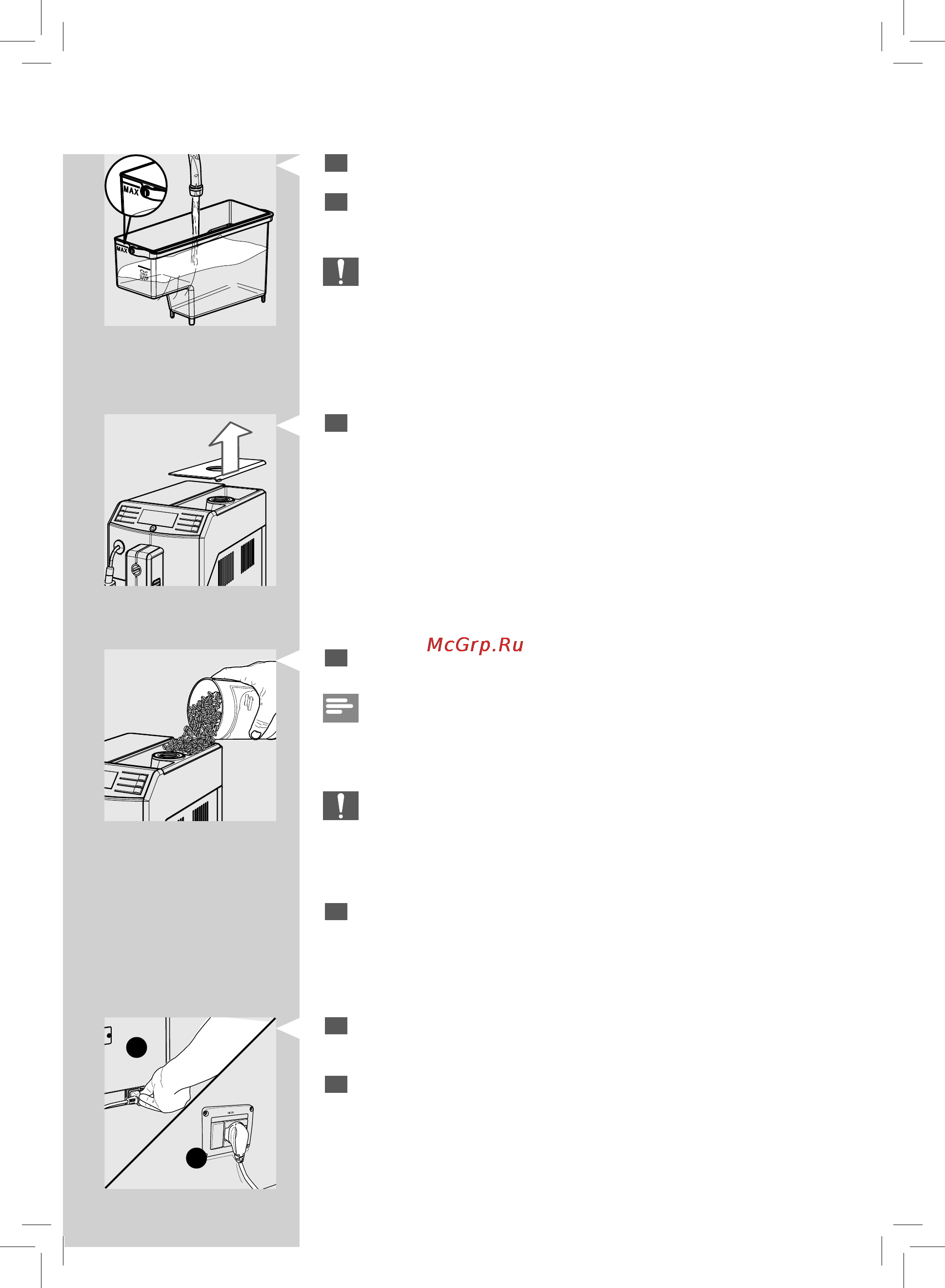 MAX

MAX

McGrp.Ru