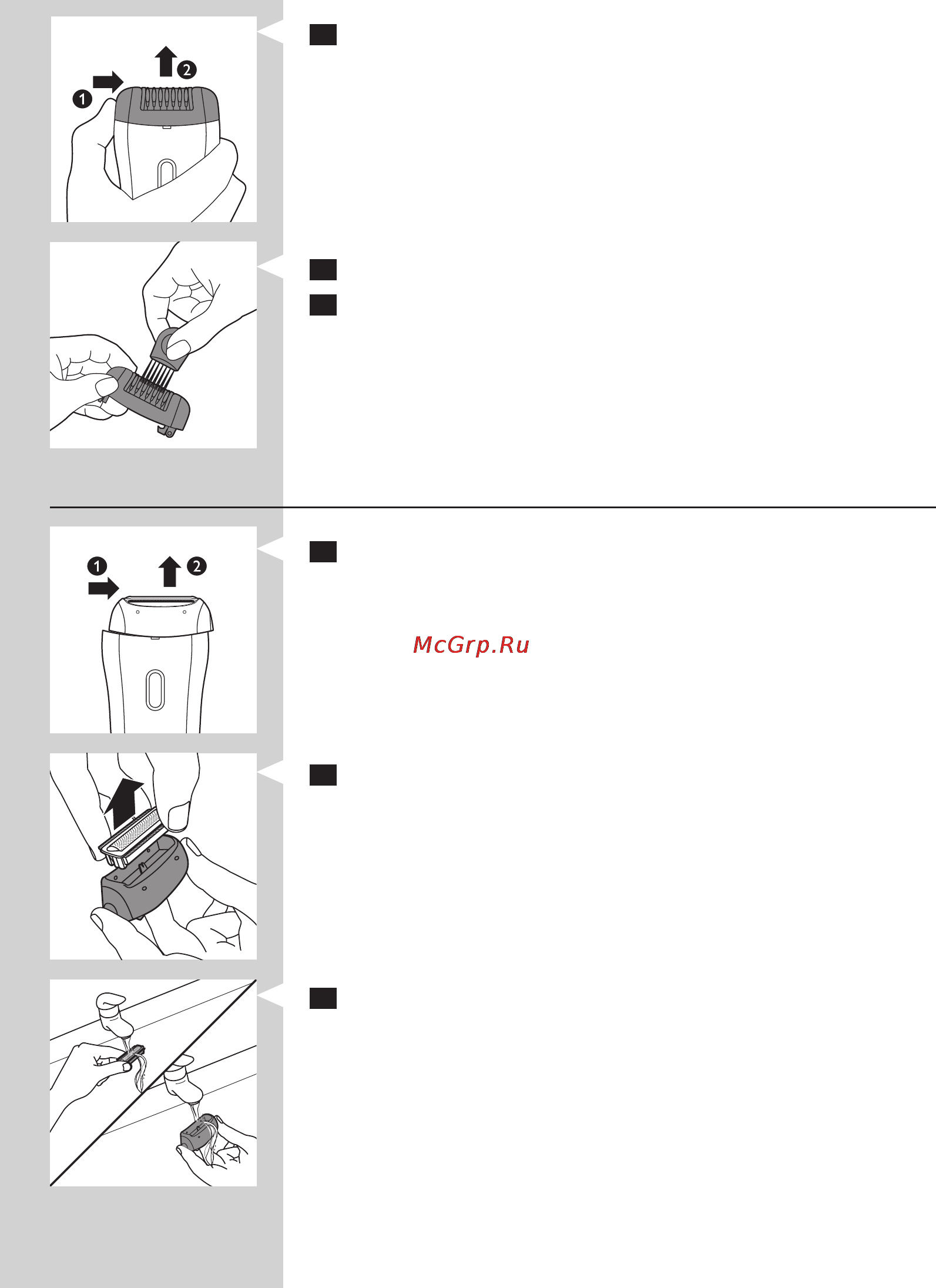 1
2

1
2

McGrp.Ru