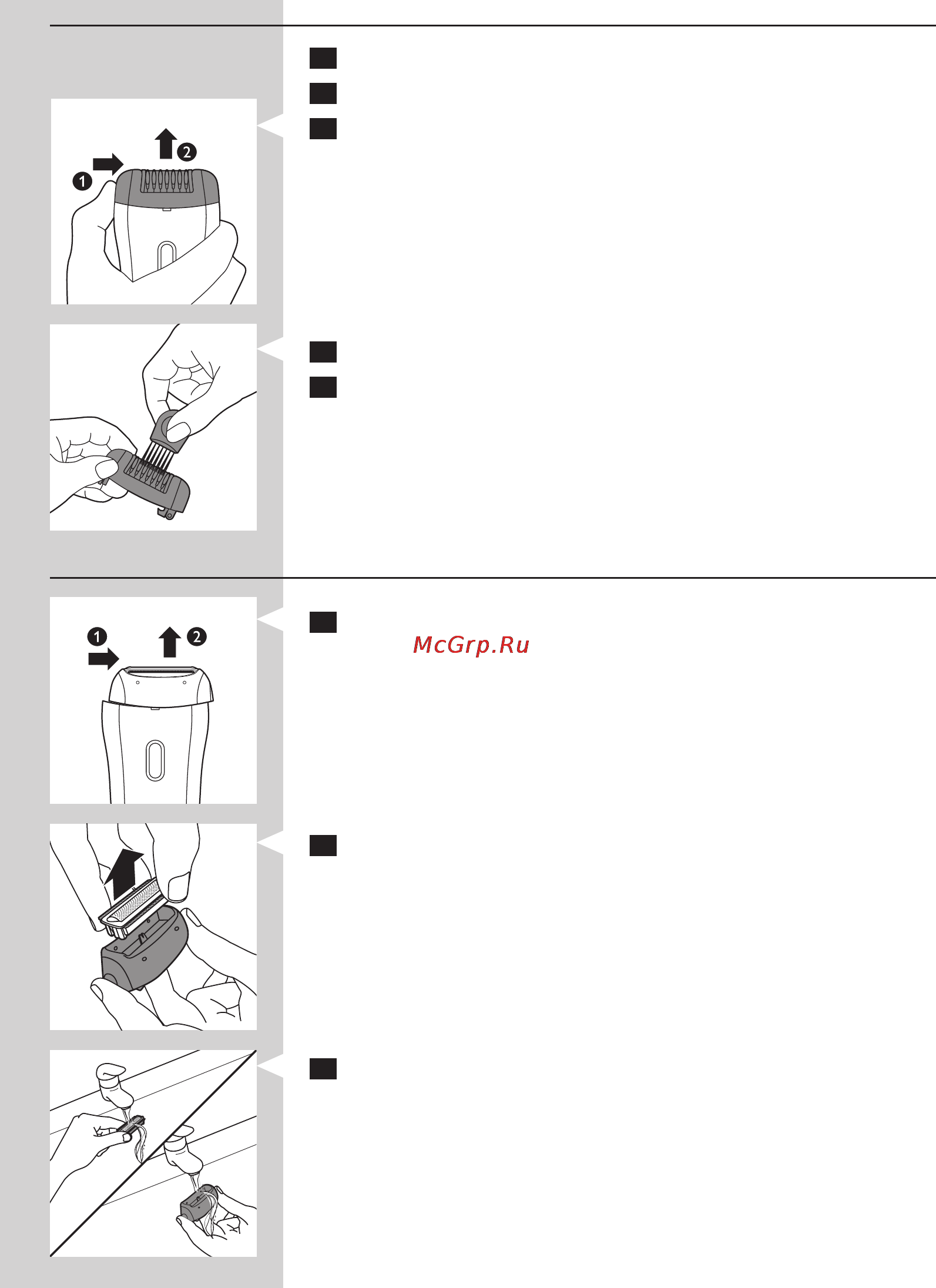 1 2

1 2

McGrp.Ru