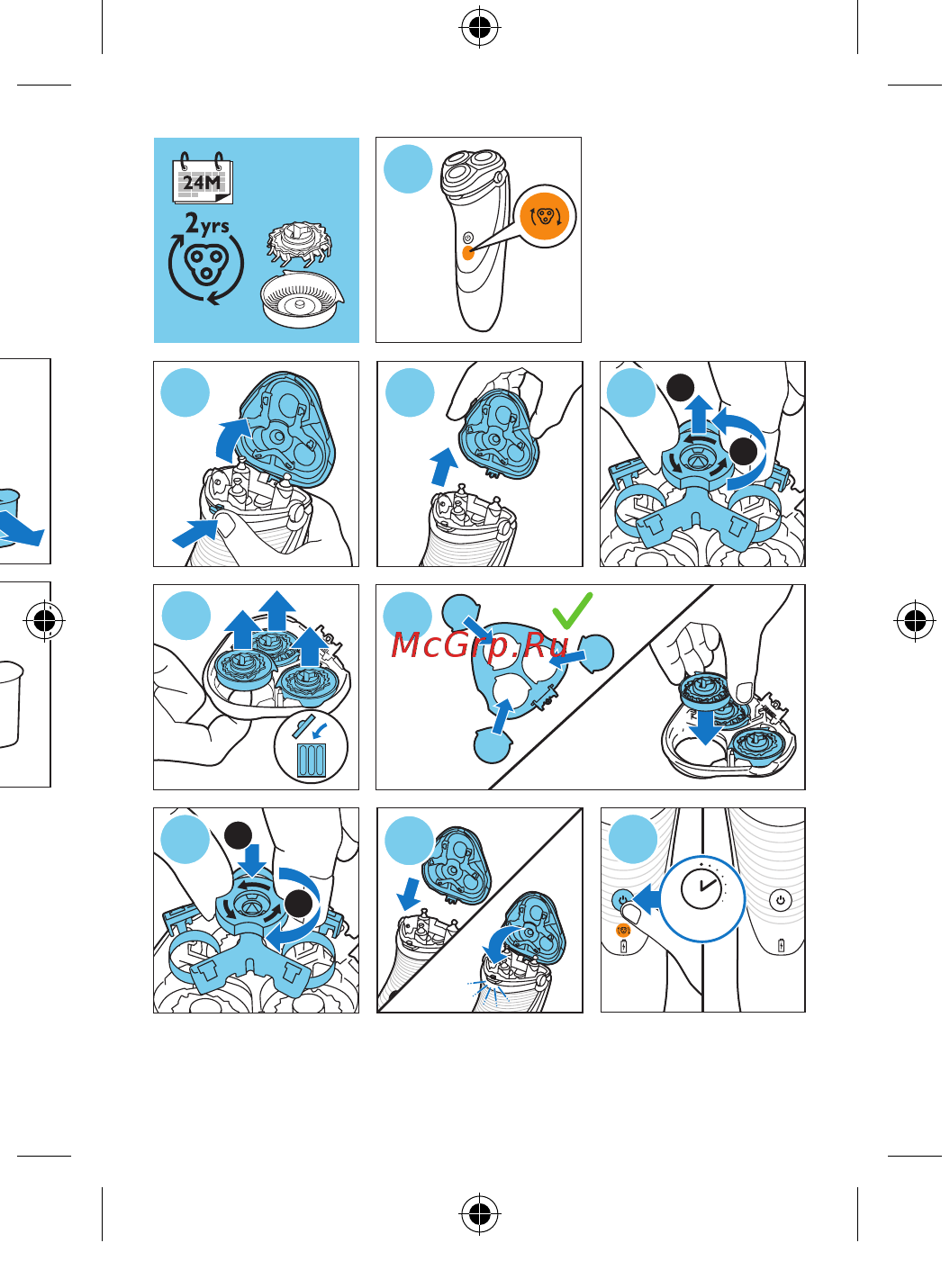 24M

2yrs

McGrp.Ru