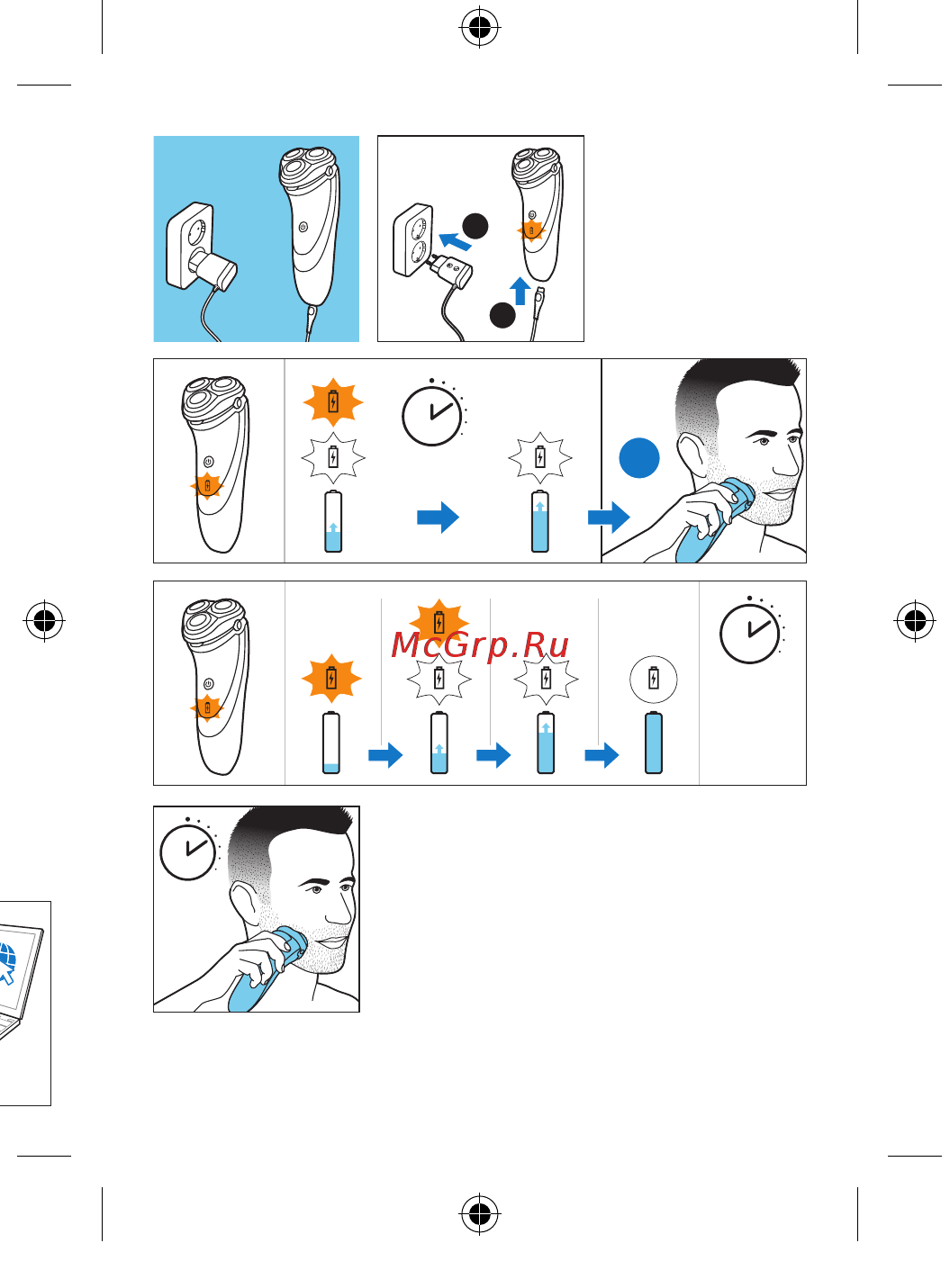 McGrp.Ru