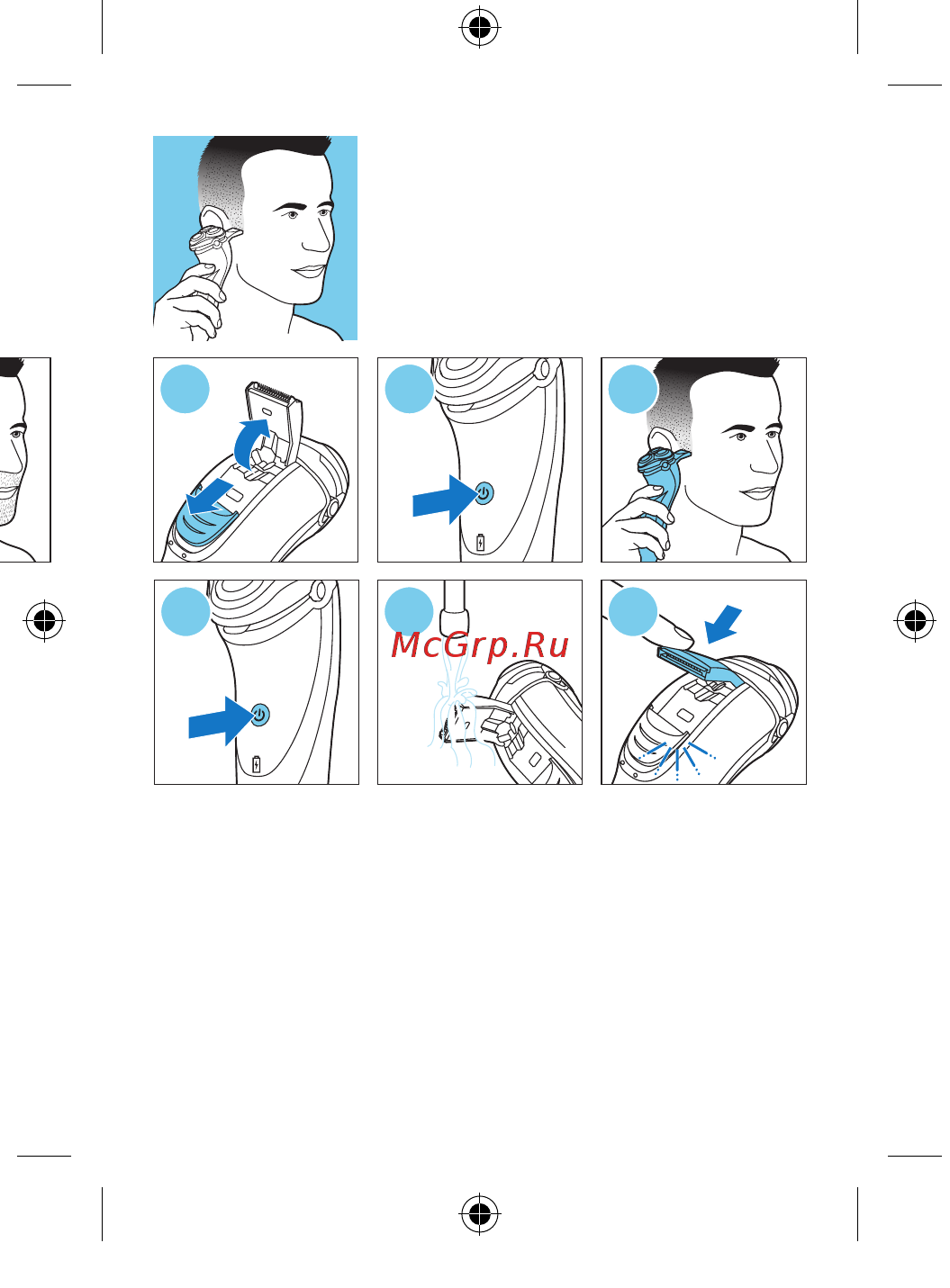 McGrp.Ru