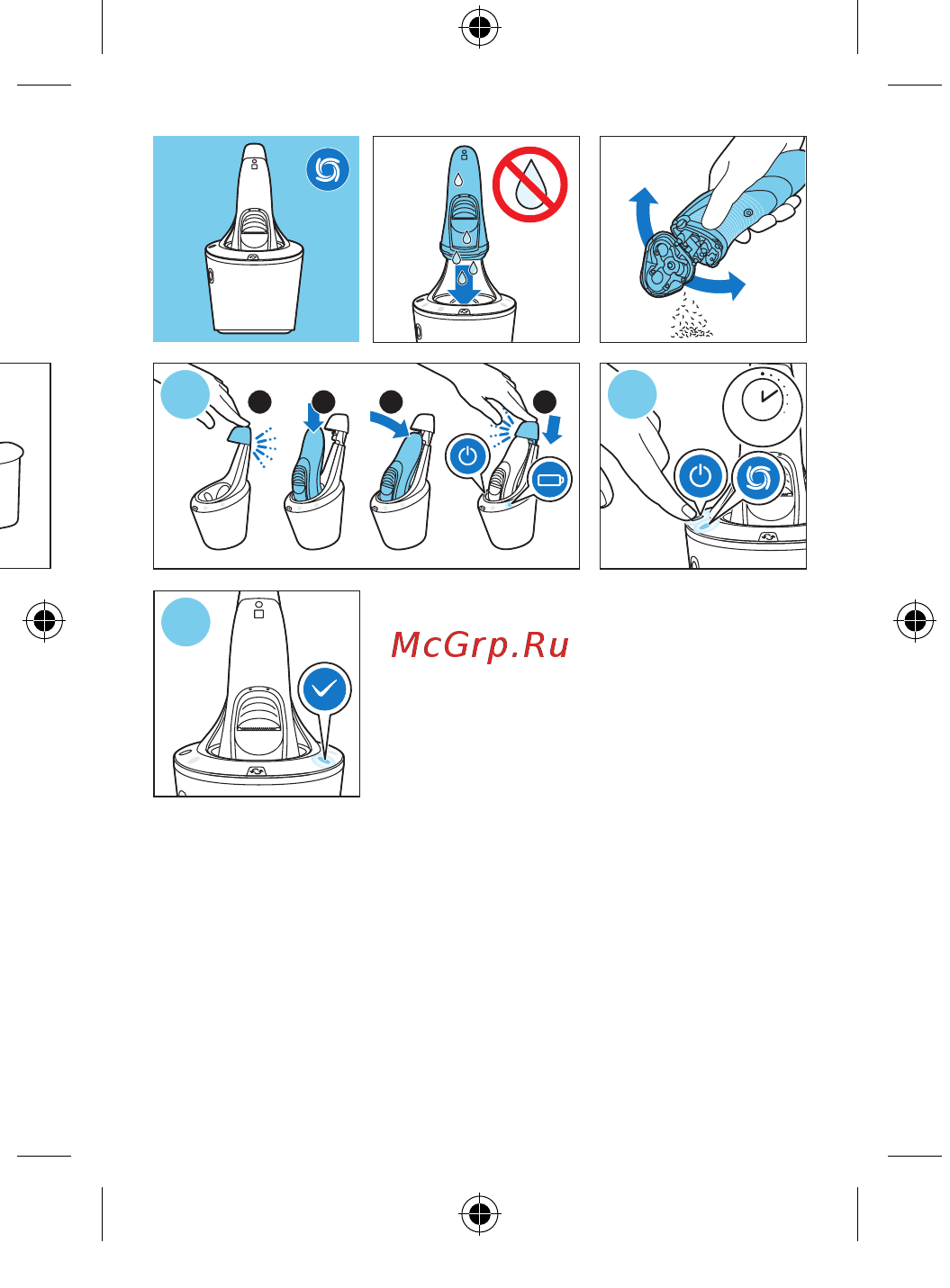 McGrp.Ru