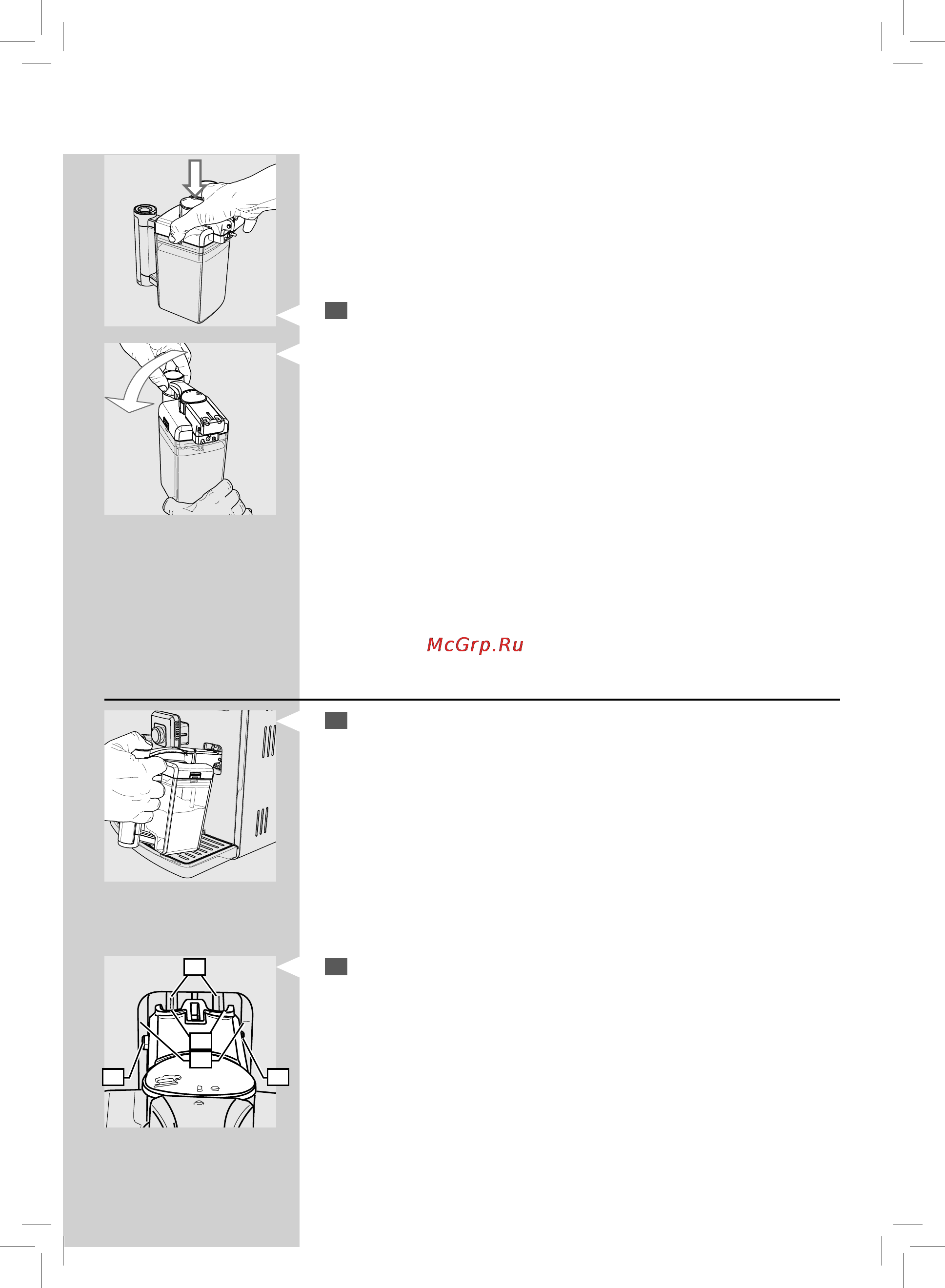 McGrp.Ru