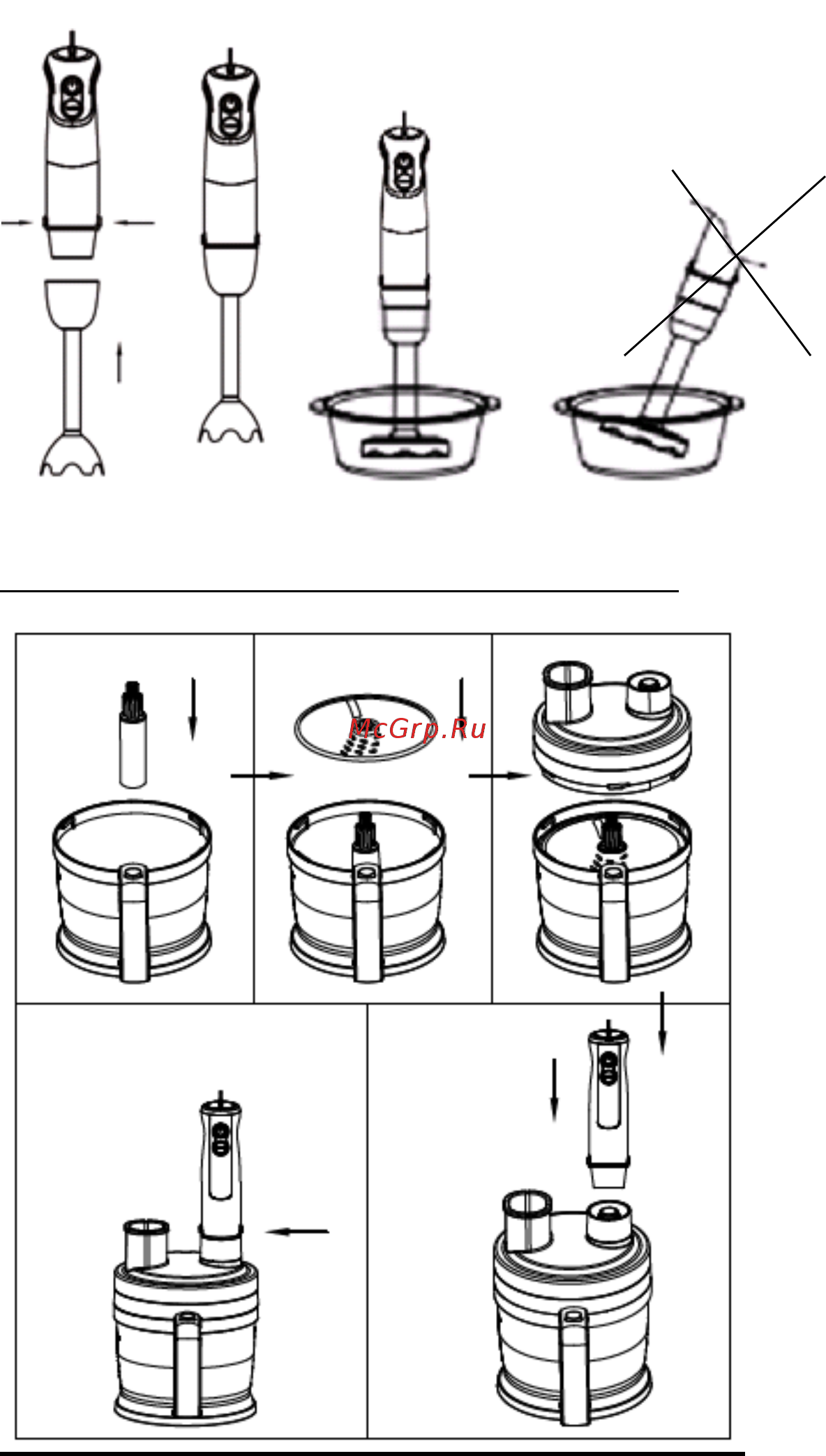 McGrp.Ru