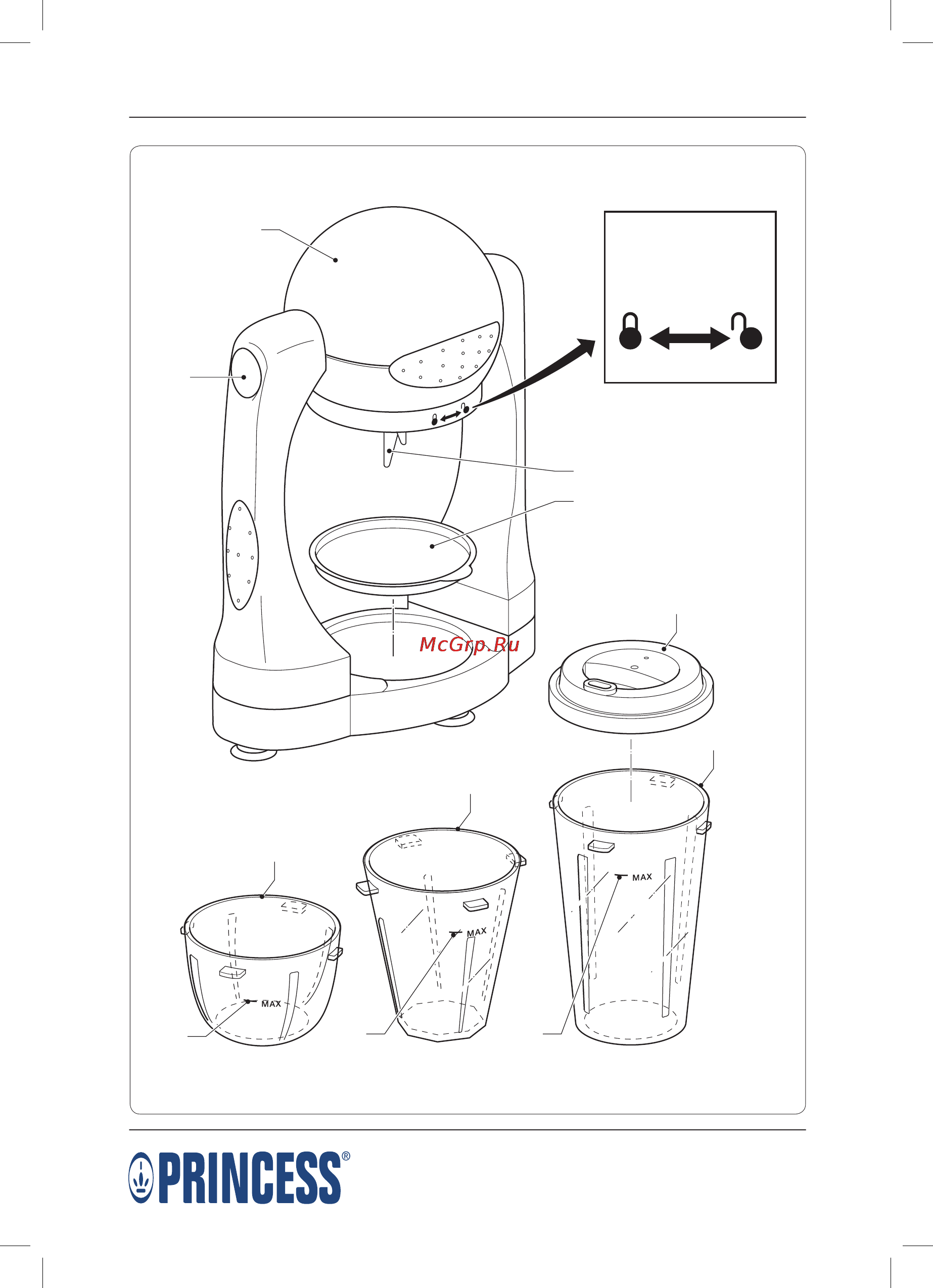 McGrp.Ru

MAX

MAX

MAX

PRINCESS®