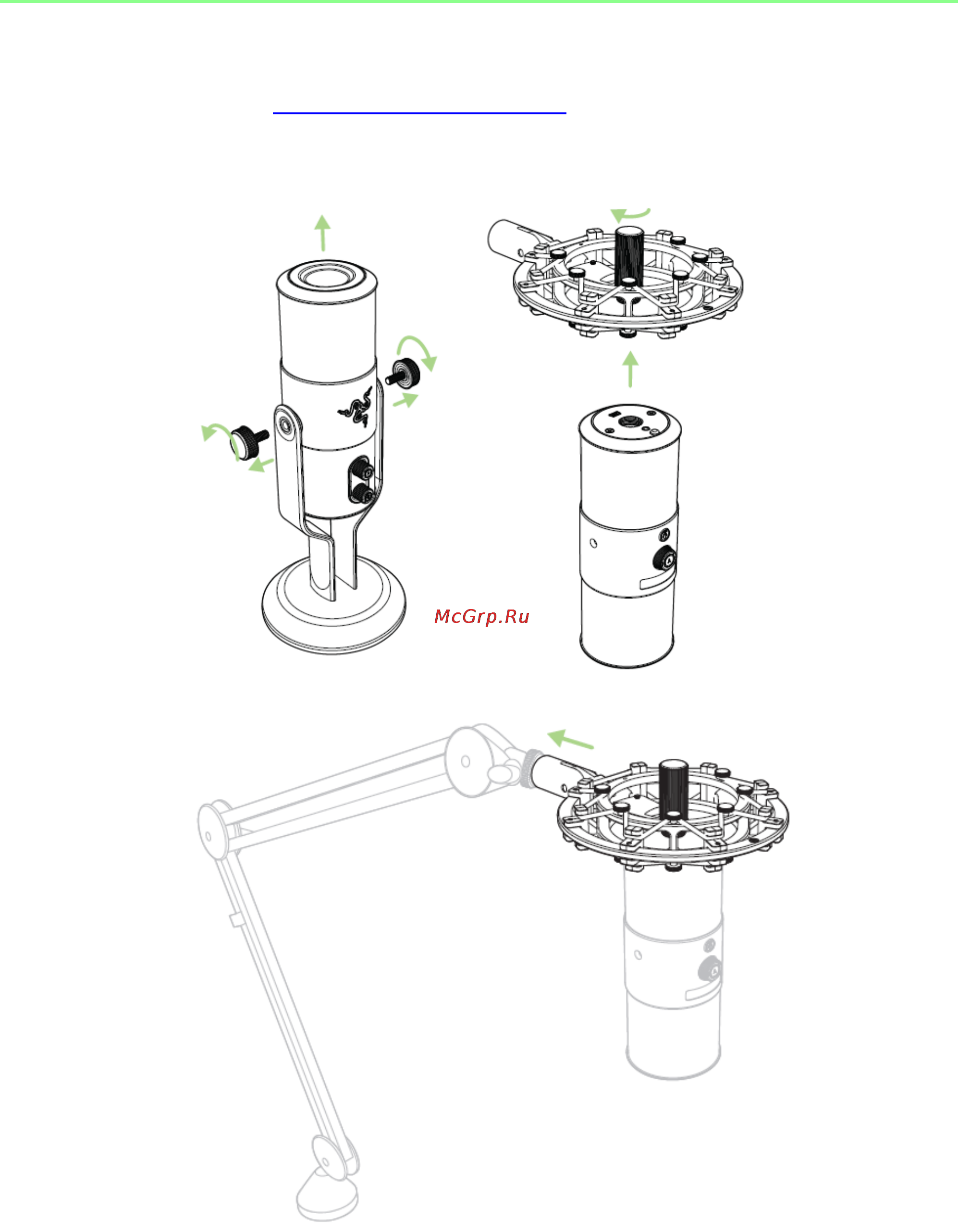 McGrp.Ru