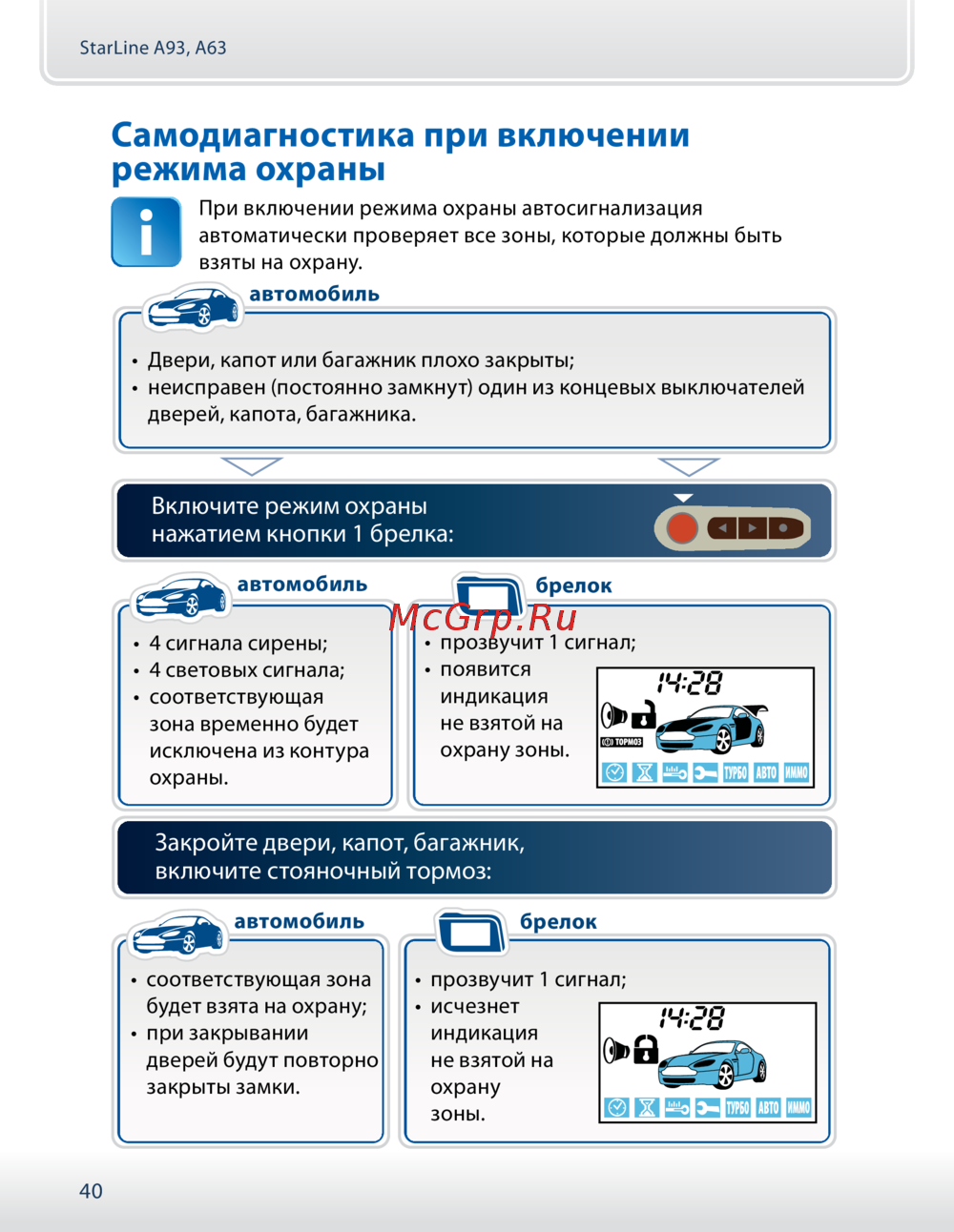 StarLine A93, A63

Самодиагностика при включении режима охраны

При включении режима охраны автосигнализация автоматически проверяет все зоны, которые должны быть взяты на охрану.

автомобиль

• Двери, капот или багажник плохо закрыты;
• неисправен (постоянно замкнут) один из концевых выключателей дверей, капота, багажника.

Включите режим охраны нажатием кнопки 1 брелка:

автомобиль

• 4 сигнала сирены;
• 4 световых сигнала;
• соответствующая зона временно будет исключена из контура охраны.

брелок

McGrp.Ru

• прозвучит 1 сигнал;
• появится индикация не взятой на охрану зоны.

14:28
ТОРМОЗ
ТУРБО АВТО ИММО

Закройте двери, капот, багажник, включите стояночный тормоз:

автомобиль

• соответствующая зона будет взята на охрану;
• при закрывании дверей будут повторно закрыты замки.

брелок

• прозвучит 1 сигнал;
• исчезнет индикация не взятой на охрану зоны.

14:28
ТУРБО АВТО ИММО

40