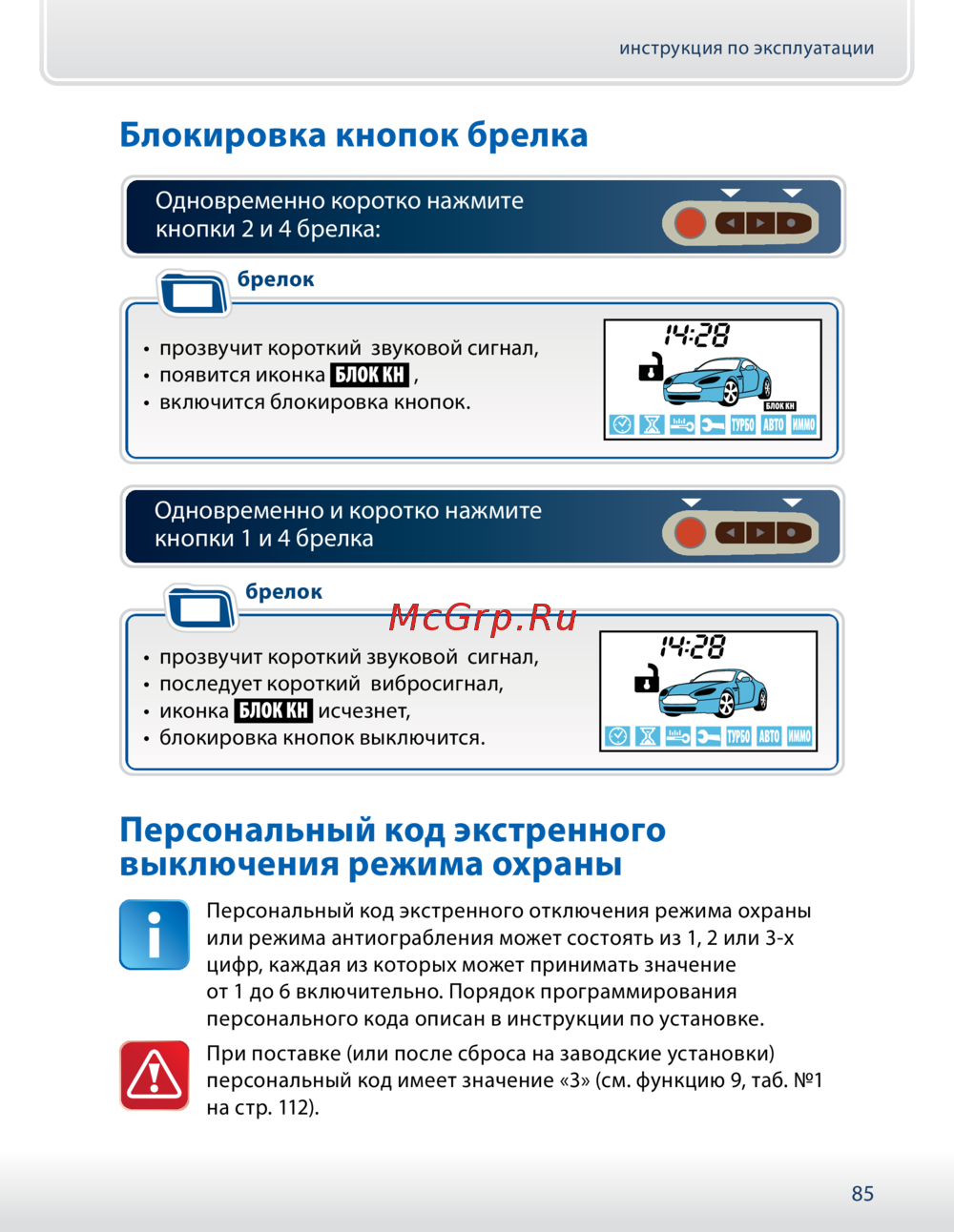 инструкция по эксплуатации

Блокировка кнопок брелка

Одновременно коротко нажмите кнопки 2 и 4 брелка:

брелок

• прозвучит короткий звуковой сигнал,
• появится иконка БЛОК КН ,
• включится блокировка кнопок.

14:28
БЛОК КН
ТУРБО АВТО ИММО

Одновременно и коротко нажмите кнопки 1 и 4 брелка

брелок

McGrp.Ru

• прозвучит короткий звуковой сигнал,
• последует короткий вибросигнал,
• иконка БЛОК КН исчезнет,
• блокировка кнопок выключится.

14:28
ТУРБО АВТО ИММО

Персональный код экстренного выключения режима охраны

Персональный код экстренного отключения режима охраны или режима антиограбления может состоять из 1, 2 или 3-х цифр, каждая из которых может принимать значение от 1 до 6 включительно. Порядок программирования персонального кода описан в инструкции по установке.

При поставке (или после сброса на заводские установки) персональный код имеет значение «3» (см. функцию 9, таб. №1 на стр. 112).

85