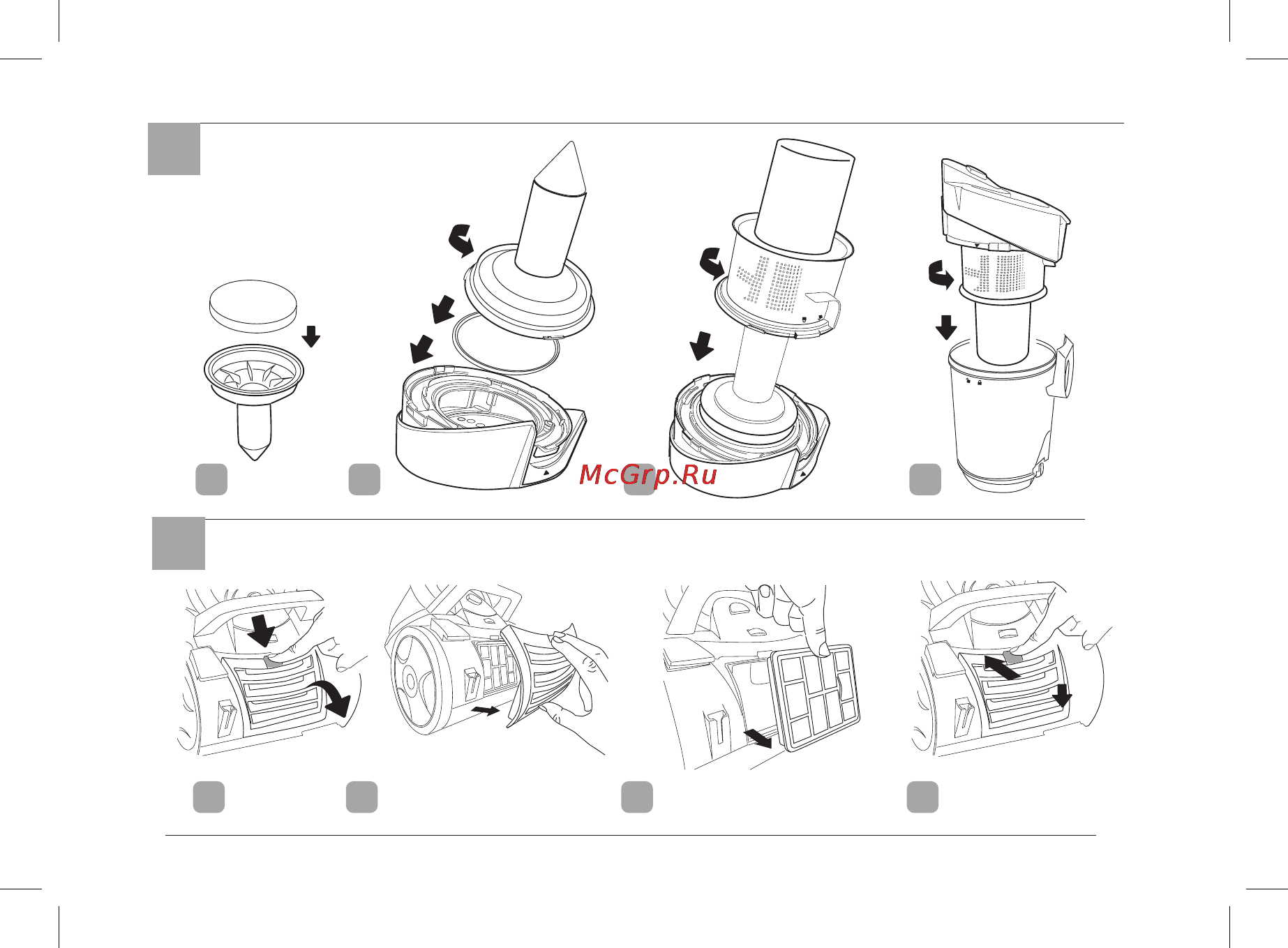 McGrp.Ru