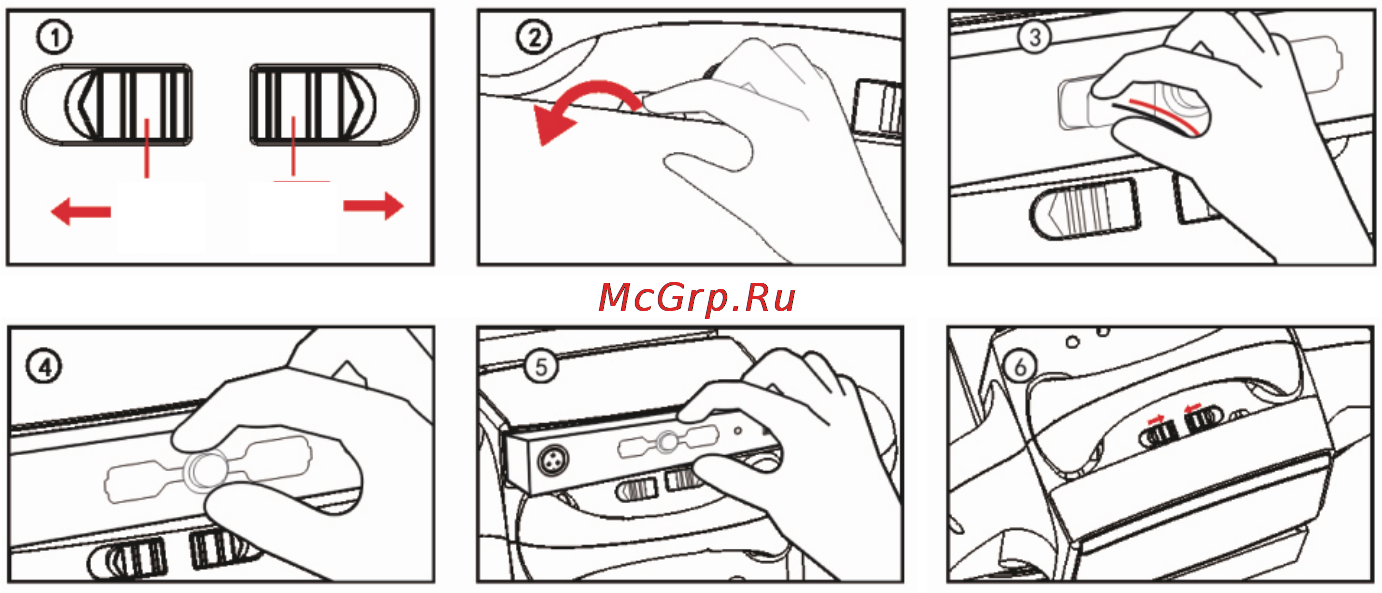 1

2

3

McGrp.Ru

4

5

6