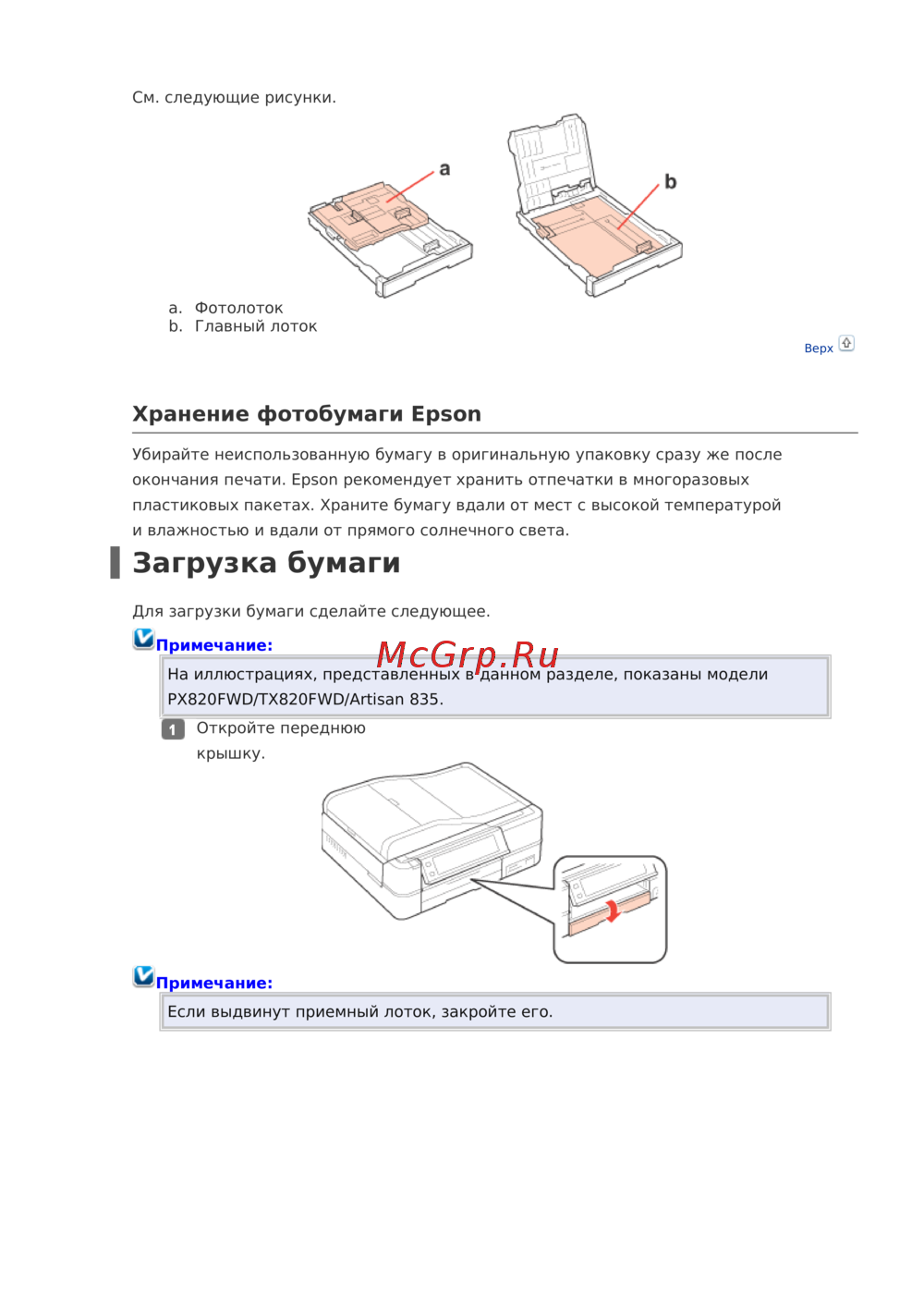 См. следующие рисунки.

a

b

a. Фотолоток
b. Главный лоток

Верх

Хранение фотобумаги Epson

Убирайте неиспользованную бумагу в оригинальную упаковку сразу же после окончания печати. Epson рекомендует хранить отпечатки в многоразовых пластиковых пакетах. Храните бумагу вдали от мест с высокой температурой и влажностью и вдали от прямого солнечного света.

Загрузка бумаги

Для загрузки бумаги сделайте следующее.

Примечание:

McGrp.Ru

На иллюстрациях, представленных в данном разделе, показаны модели PX820FWD/TX820FWD/Artisan 835.

1 Откройте переднюю крышку.

Примечание:

Если выдвинут приемный лоток, закройте его.