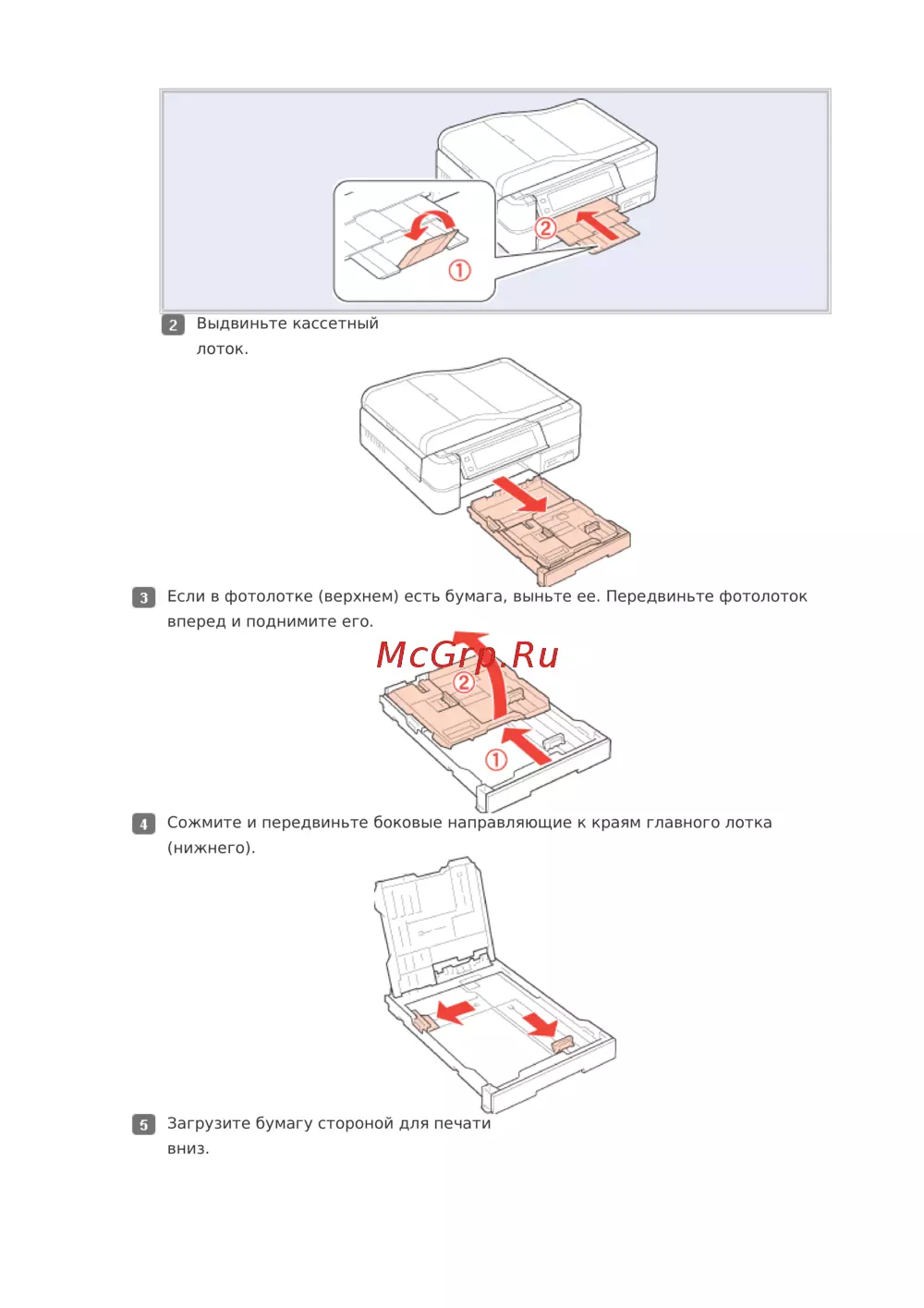 ②
①

2 Выдвиньте кассетный лоток.

3 Если в фотолотке (верхнем) есть бумага, выньте ее. Передвиньте фотолоток вперед и поднимите его.

McGrp.Ru

②
①

4 Сожмите и передвиньте боковые направляющие к краям главного лотка (нижнего).

5 Загрузите бумагу стороной для печати вниз.