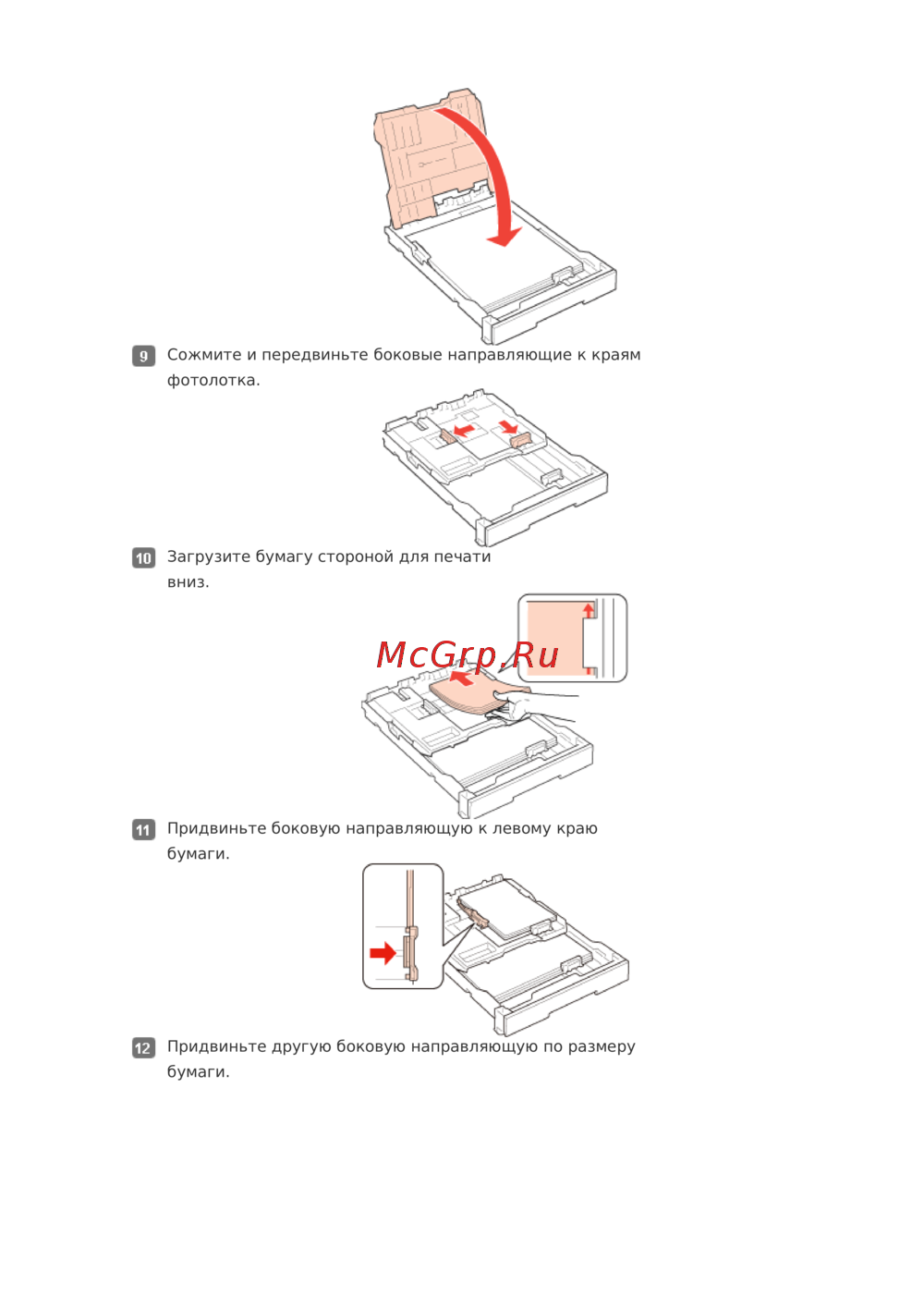 9 Сожмите и передвиньте боковые направляющие к краям фотолотка.

10 Загрузите бумагу стороной для печати вниз.

McGrp.Ru

11 Придвиньте боковую направляющую к левому краю бумаги.

12 Придвиньте другую боковую направляющую по размеру бумаги.