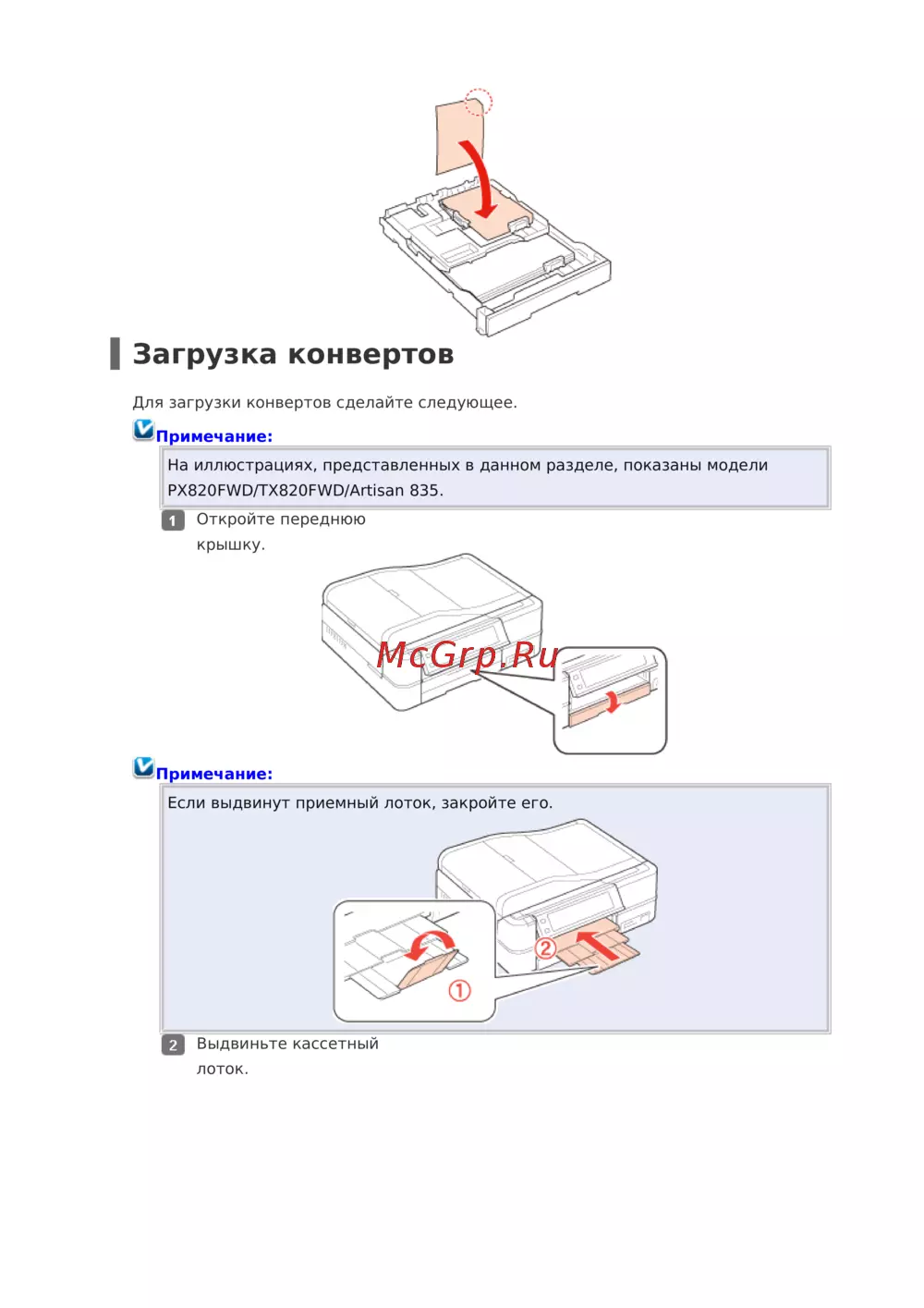 Загрузка конвертов

Для загрузки конвертов сделайте следующее.

Примечание:

На иллюстрациях, представленных в данном разделе, показаны модели PX820FWD/TX820FWD/Artisan 835.

1 Откройте переднюю крышку.

McGrp.Ru

Примечание:

Если выдвинут приемный лоток, закройте его.

②

①

2 Выдвиньте кассетный лоток.