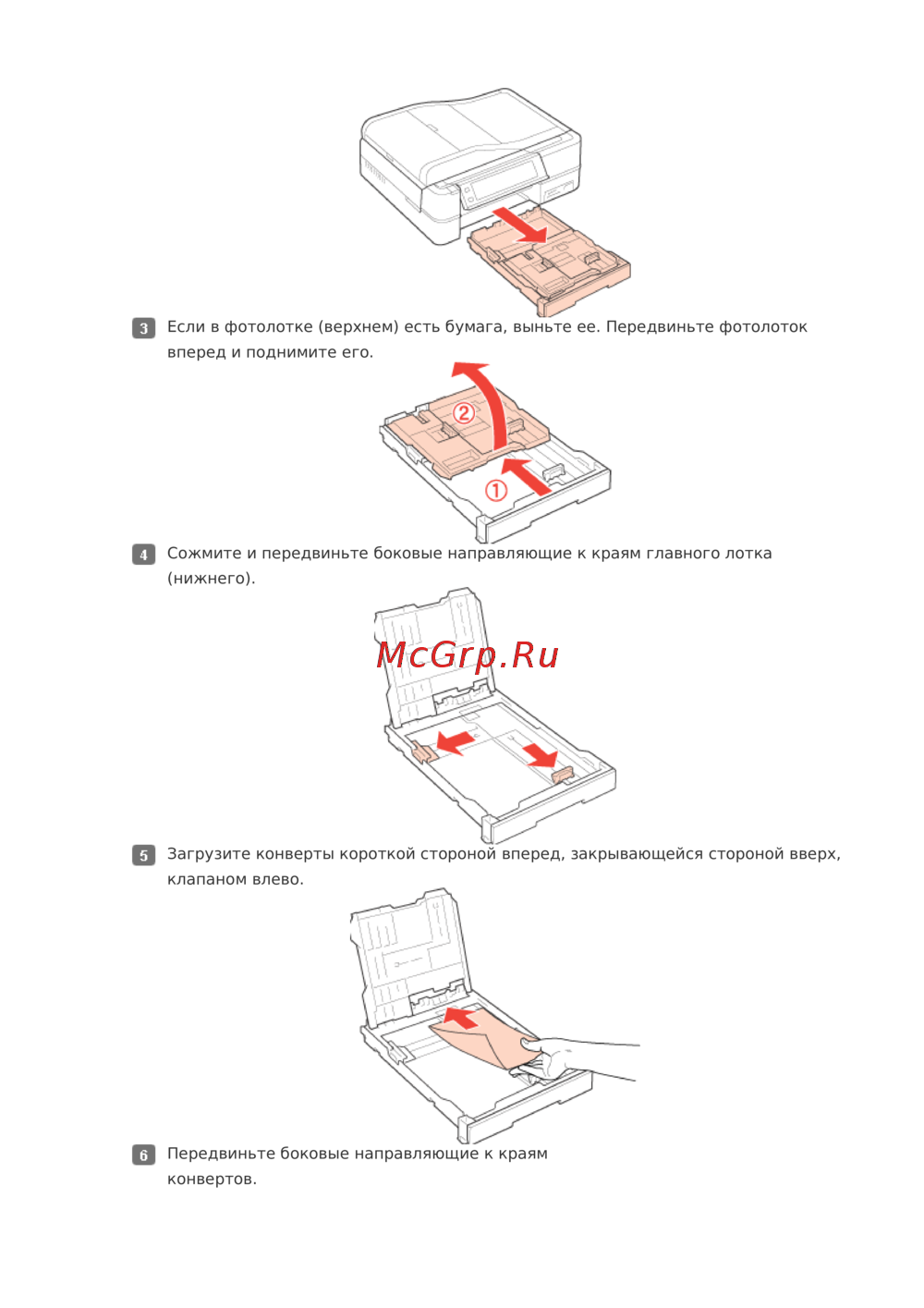 3 Если в фотолотке (верхнем) есть бумага, выньте ее. Передвиньте фотолоток вперед и поднимите его.

②

①

4 Сожмите и передвиньте боковые направляющие к краям главного лотка (нижнего).

McGrp.Ru

5 Загрузите конверты короткой стороной вперед, закрывающейся стороной вверх, клапаном влево.

6 Передвиньте боковые направляющие к краям конвертов.