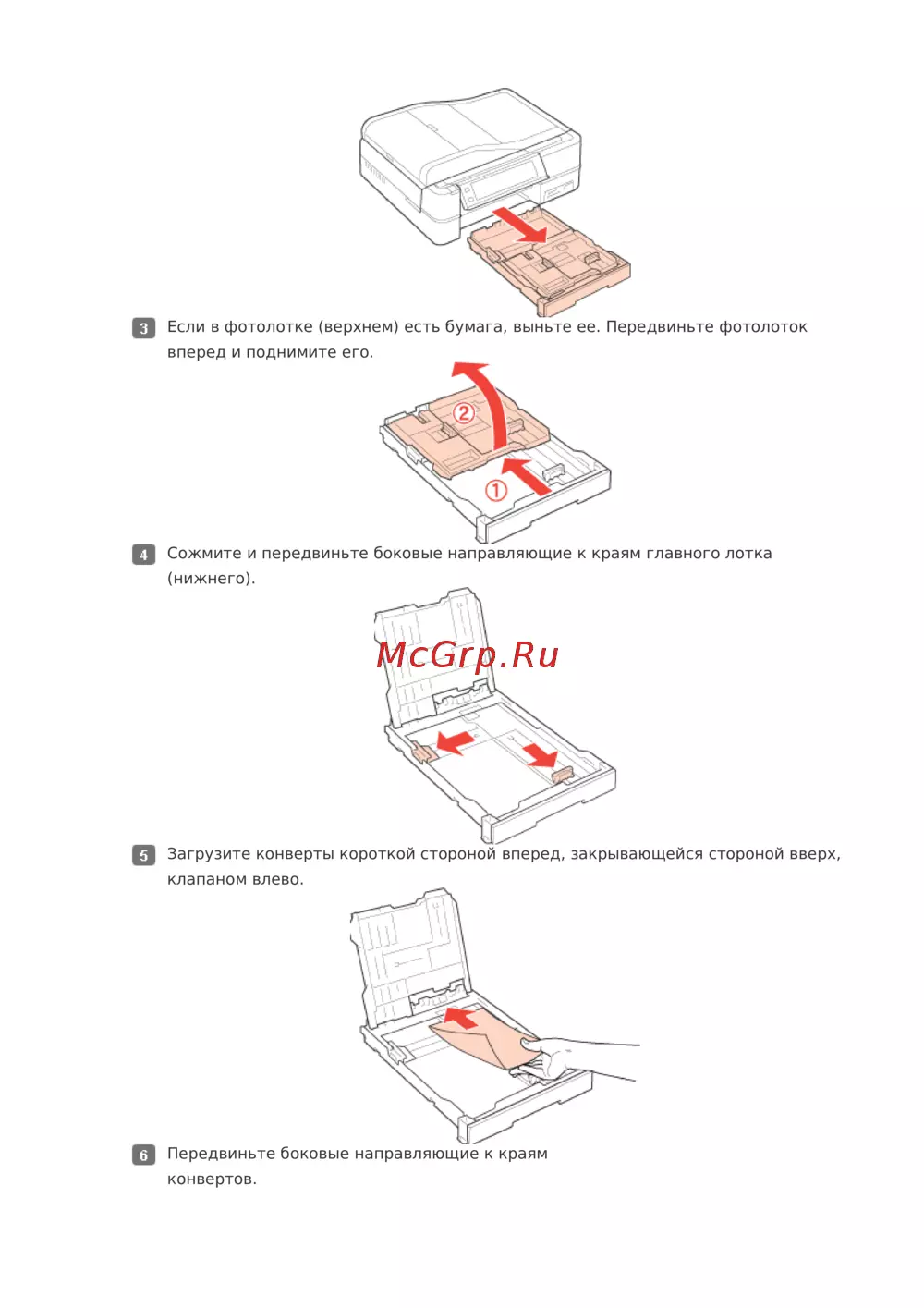 3 Если в фотолотке (верхнем) есть бумага, выньте ее. Передвиньте фотолоток вперед и поднимите его.

②
①

4 Сожмите и передвиньте боковые направляющие к краям главного лотка (нижнего).

McGrp.Ru

5 Загрузите конверты короткой стороной вперед, закрывающейся стороной вверх, клапаном влево.

6 Передвиньте боковые направляющие к краям конвертов.