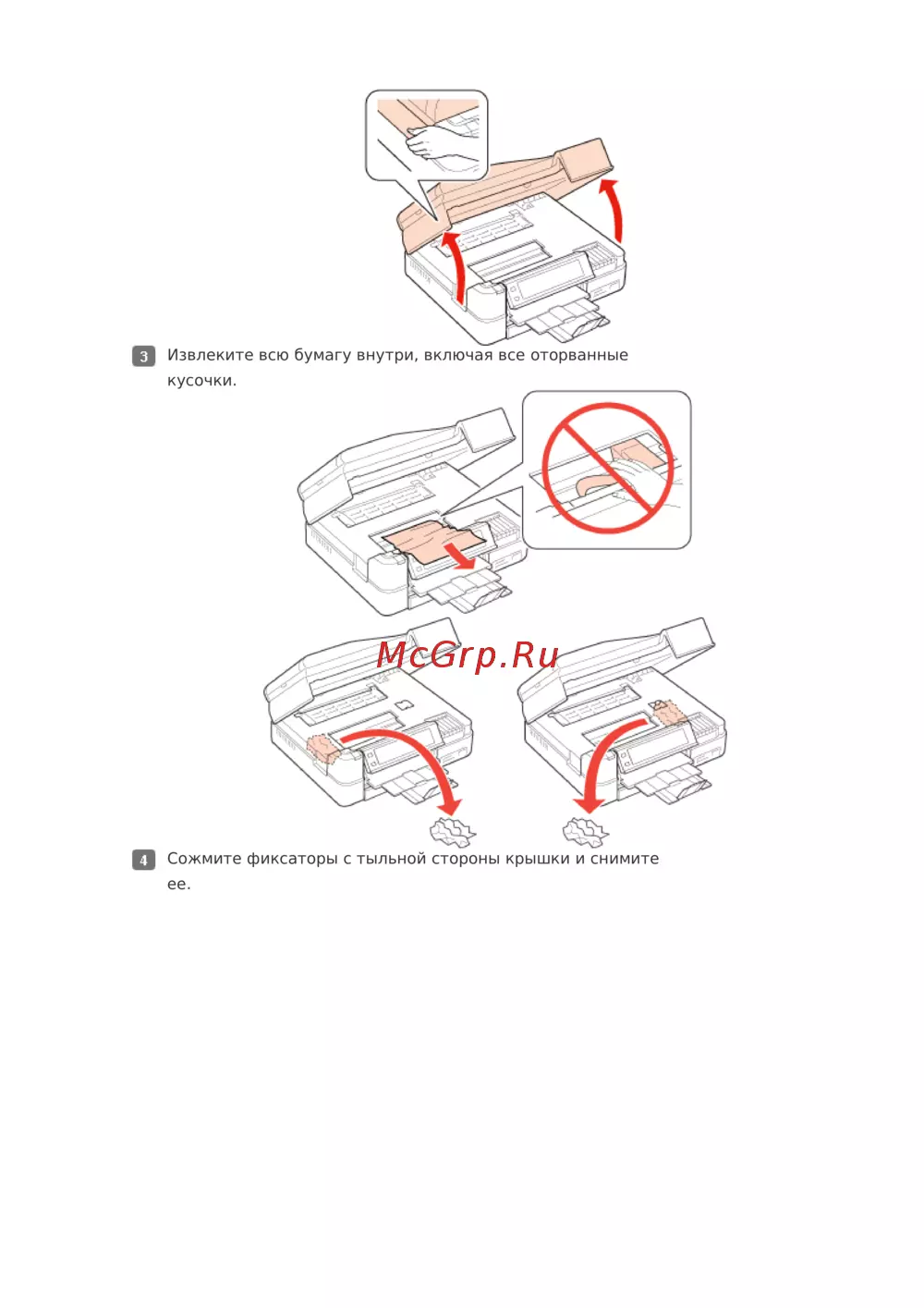 3 Извлеките всю бумагу внутри, включая все оторванные кусочки.

McGrp.Ru

4 Сожмите фиксаторы с тыльной стороны крышки и снимите ее.