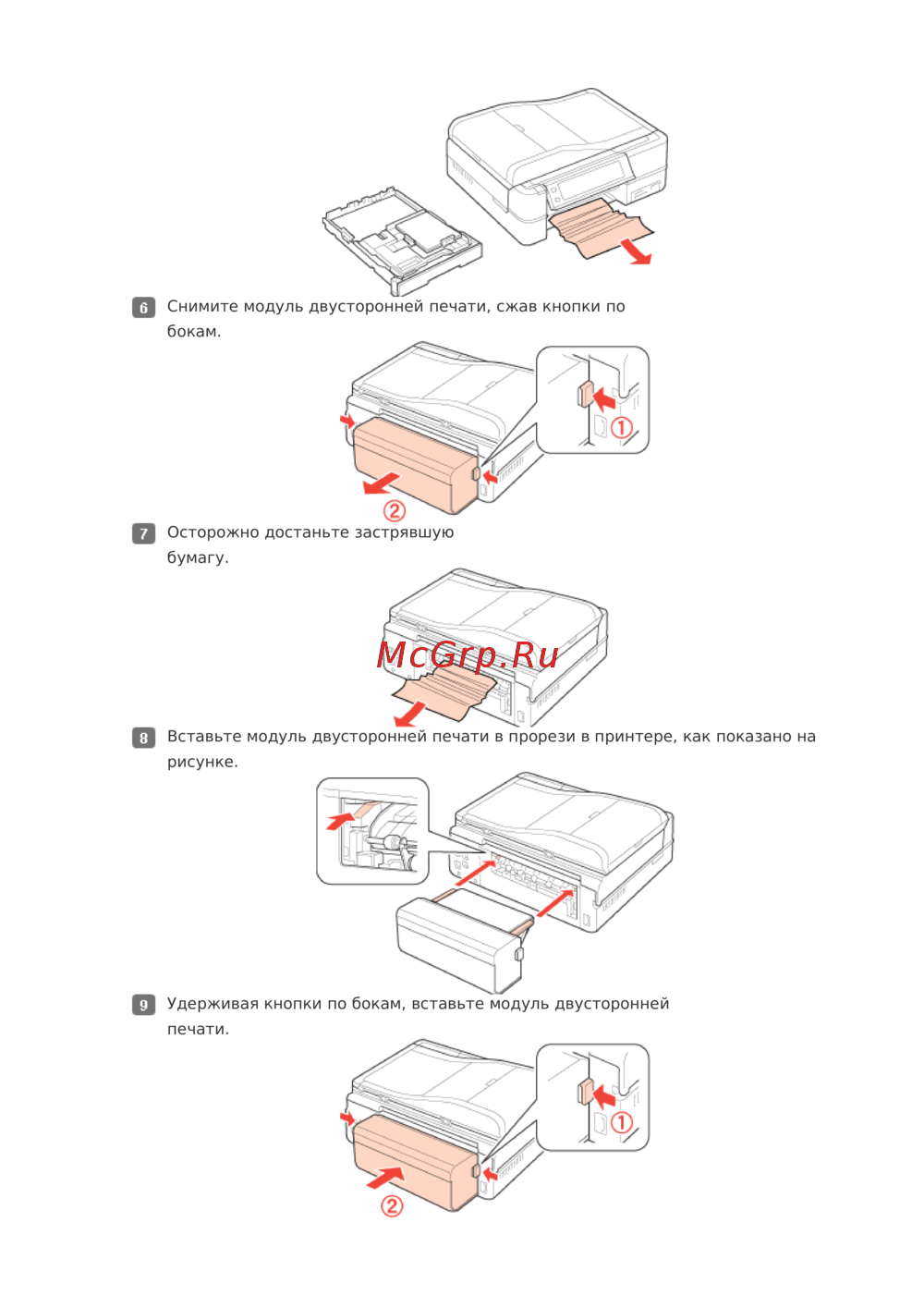 6 Снимите модуль двусторонней печати, сжав кнопки по бокам.

①

②

7 Осторожно достаньте застрявшую бумагу.

McGrp.Ru

8 Вставьте модуль двусторонней печати в прорези в принтере, как показано на рисунке.

9 Удерживая кнопки по бокам, вставьте модуль двусторонней печати.

①

②