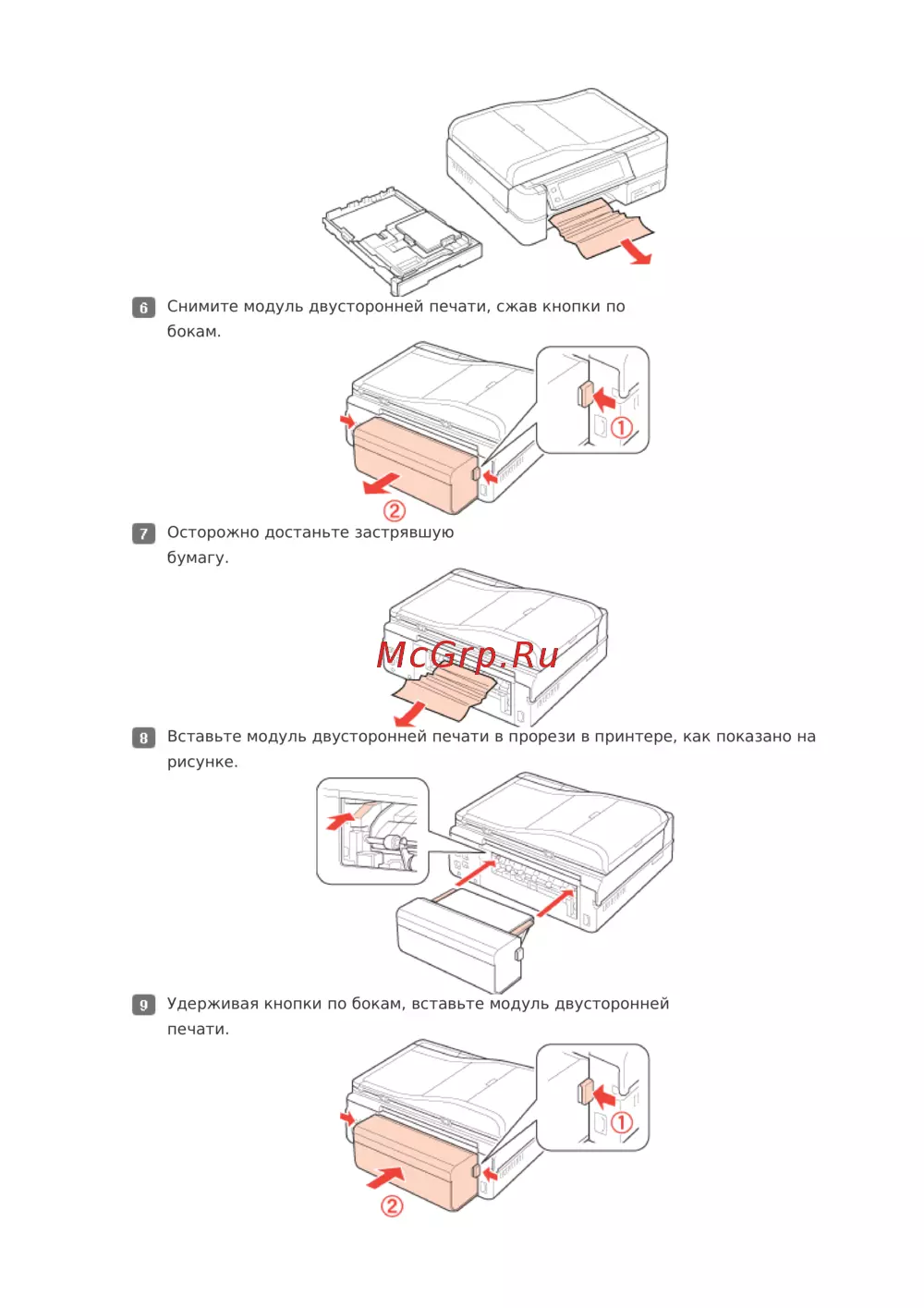 6 Снимите модуль двусторонней печати, сжав кнопки по бокам.

①

②

7 Осторожно достаньте застрявшую бумагу.

McGrp.Ru

8 Вставьте модуль двусторонней печати в прорези в принтере, как показано на рисунке.

9 Удерживая кнопки по бокам, вставьте модуль двусторонней печати.

①

②