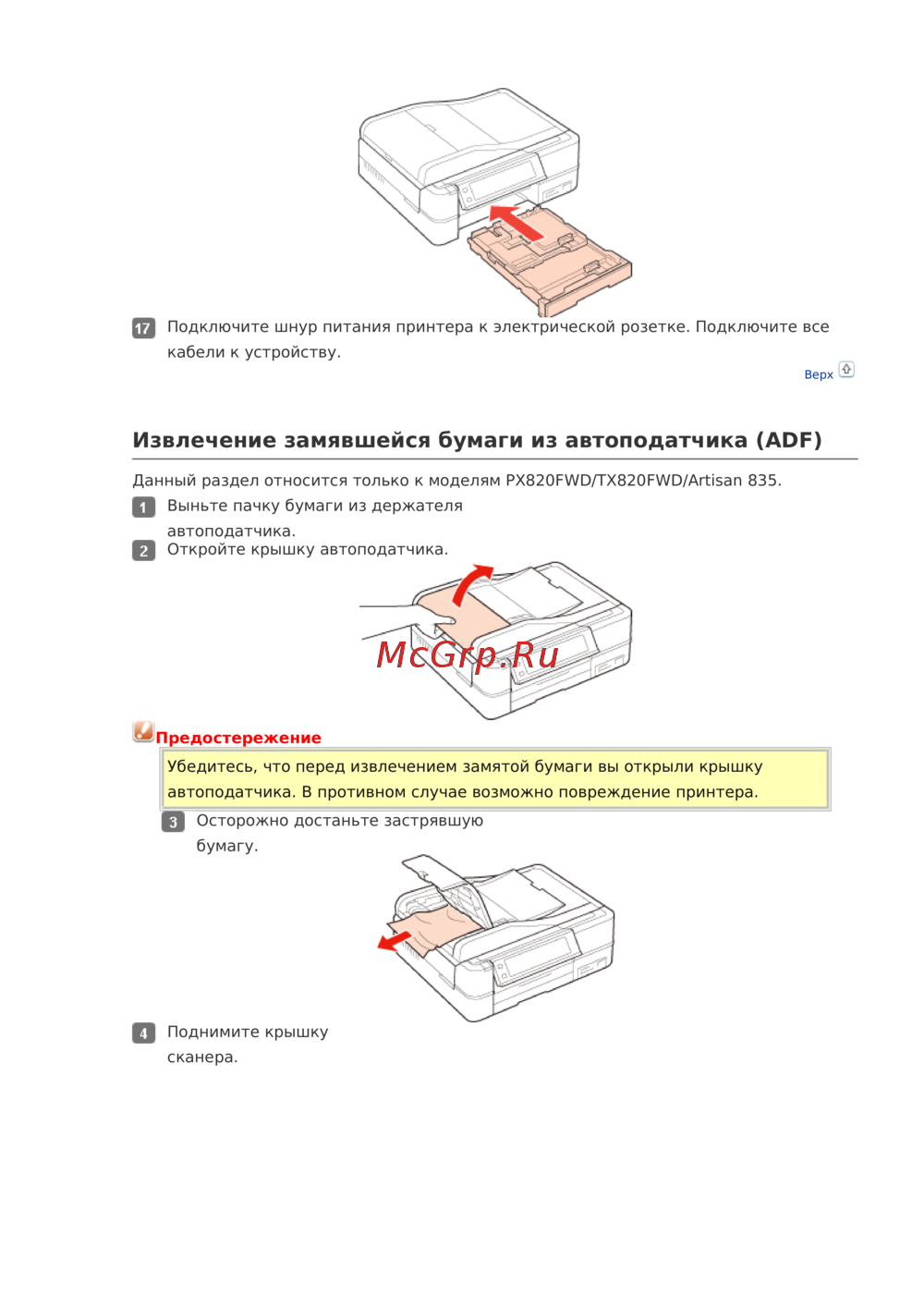 17 Подключите шнур питания принтера к электрической розетке. Подключите все кабели к устройству.

Верх

Извлечение замявшейся бумаги из автоподатчика (ADF)

Данный раздел относится только к моделям PX820FWD/TX820FWD/Artisan 835.

1 Выньте пачку бумаги из держателя автоподатчика.

2 Откройте крышку автоподатчика.

McGrp.Ru

Предостережение

Убедитесь, что перед извлечением замятой бумаги вы открыли крышку автоподатчика. В противном случае возможно повреждение принтера.

3 Осторожно достаньте застрявшую бумагу.

4 Поднимите крышку сканера.