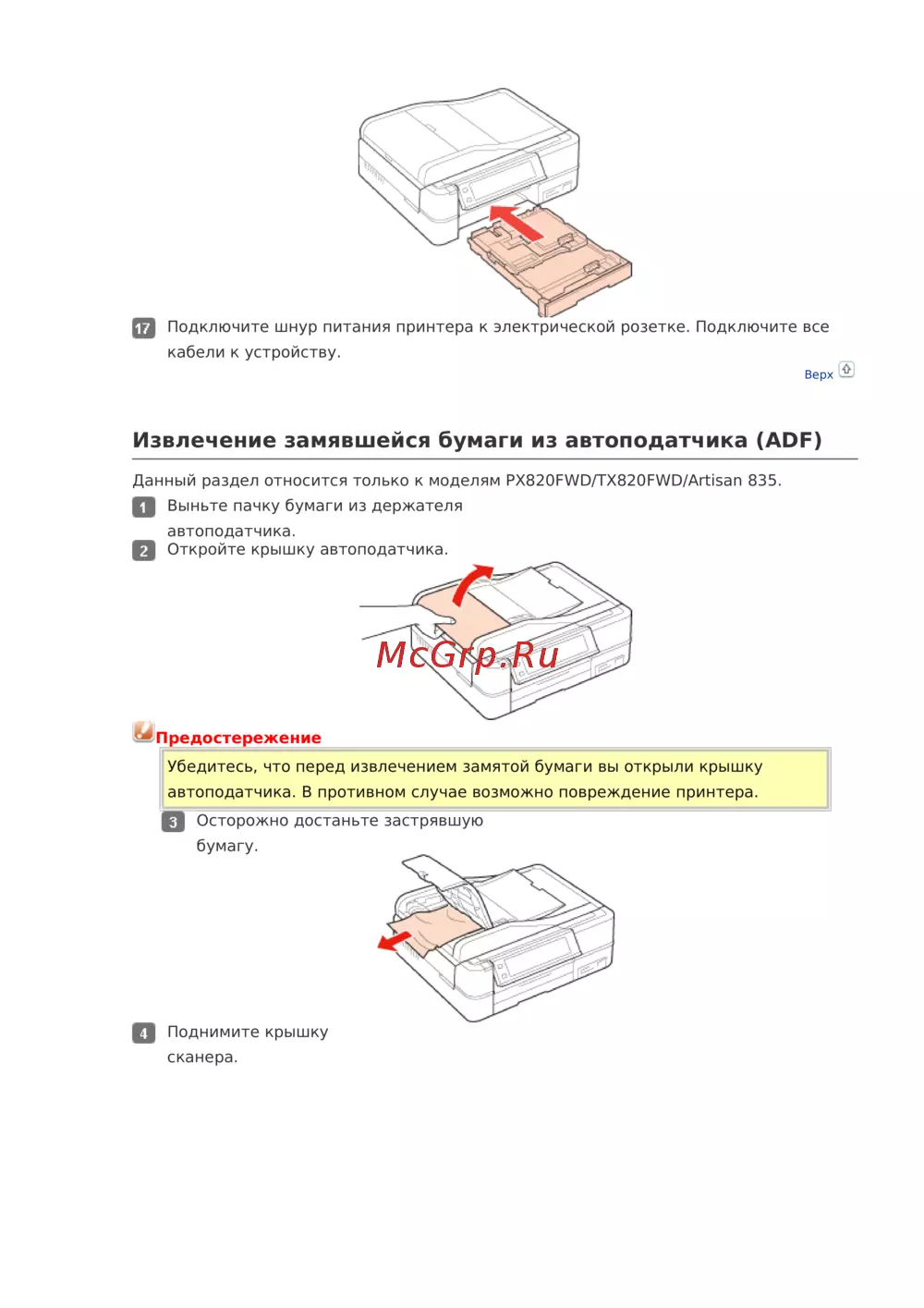 17 Подключите шнур питания принтера к электрической розетке. Подключите все кабели к устройству.

Верх

Извлечение замявшейся бумаги из автоподатчика (ADF)

Данный раздел относится только к моделям PX820FWD/TX820FWD/Artisan 835.

1 Выньте пачку бумаги из держателя автоподатчика.

2 Откройте крышку автоподатчика.

McGrp.Ru

Предостережение

Убедитесь, что перед извлечением замятой бумаги вы открыли крышку автоподатчика. В противном случае возможно повреждение принтера.

3 Осторожно достаньте застрявшую бумагу.

4 Поднимите крышку сканера.