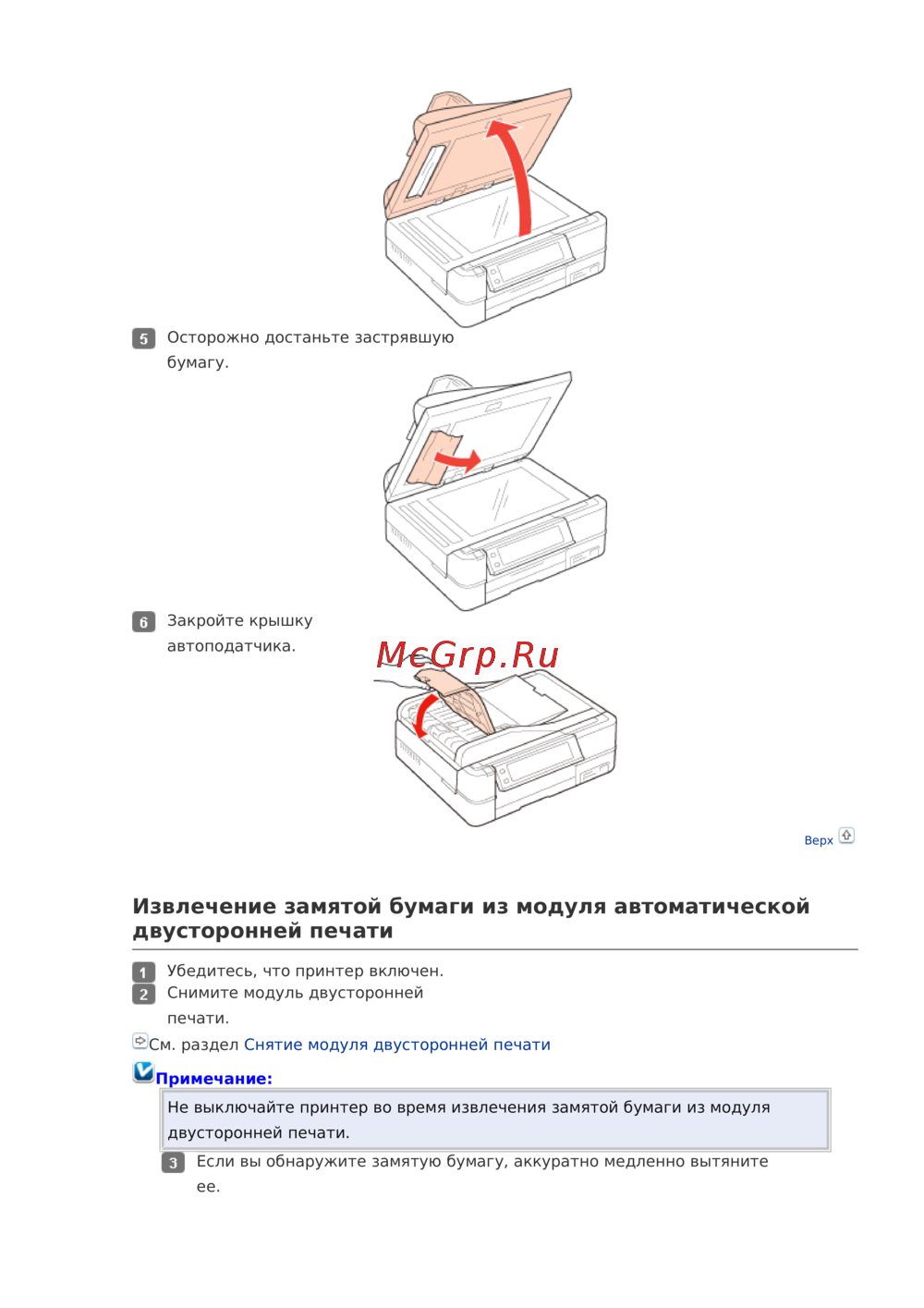 5 Осторожно достаньте застрявшую бумагу.

6 Закройте крышку автоподатчика.

McGrp.Ru

Верх

Извлечение замятой бумаги из модуля автоматической двусторонней печати

1 Убедитесь, что принтер включен.
2 Снимите модуль двусторонней печати.

См. раздел Снятие модуля двусторонней печати

Примечание:

Не выключайте принтер во время извлечения замятой бумаги из модуля двусторонней печати.

3 Если вы обнаружите замятую бумагу, аккуратно медленно вытяните ее.