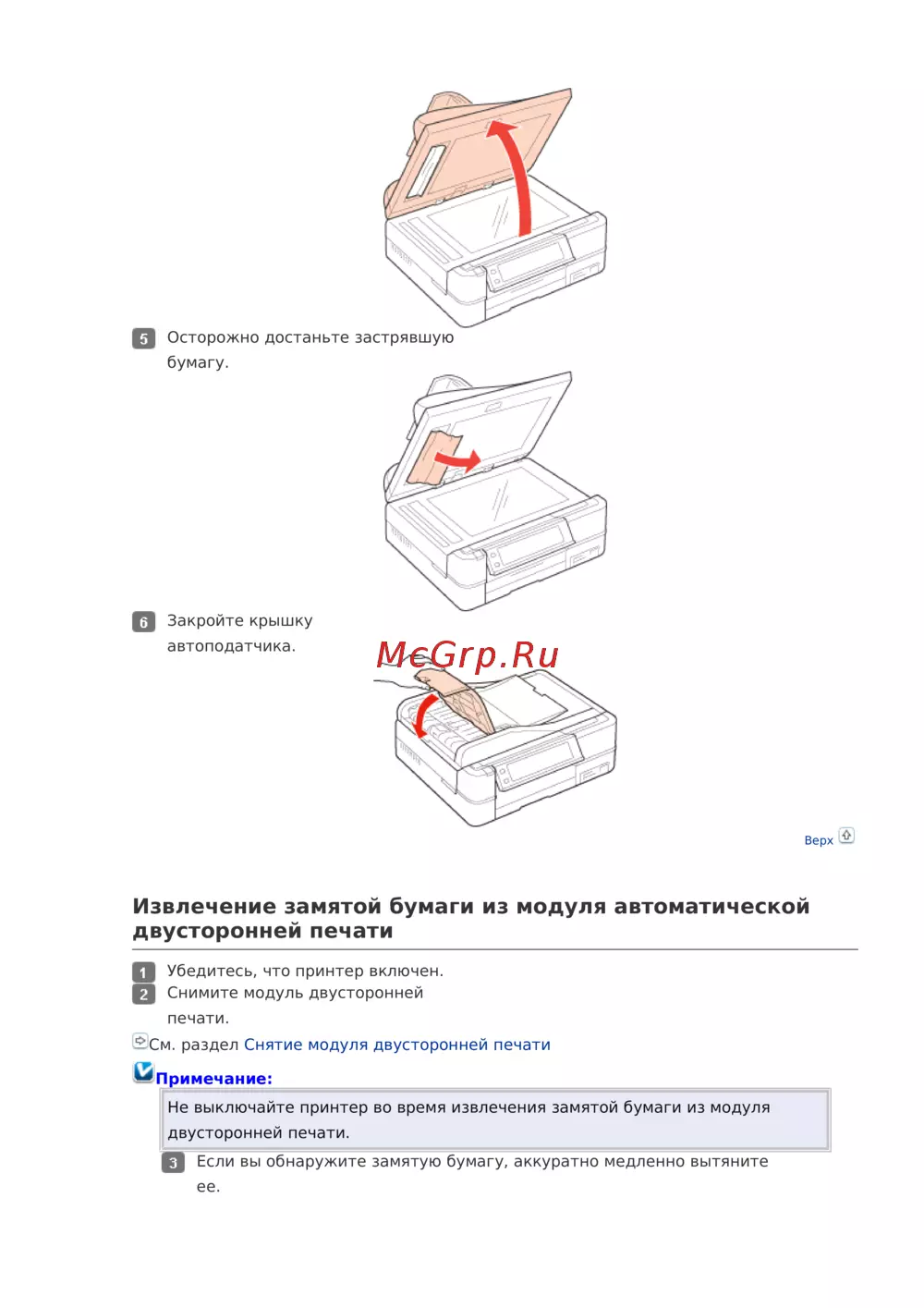 5 Осторожно достаньте застрявшую бумагу.

6 Закройте крышку автоподатчика.

McGrp.Ru

Верх

Извлечение замятой бумаги из модуля автоматической двусторонней печати

1 Убедитесь, что принтер включен.
2 Снимите модуль двусторонней печати.

См. раздел Снятие модуля двусторонней печати

Примечание:

Не выключайте принтер во время извлечения замятой бумаги из модуля двусторонней печати.

3 Если вы обнаружите замятую бумагу, аккуратно медленно вытяните ее.