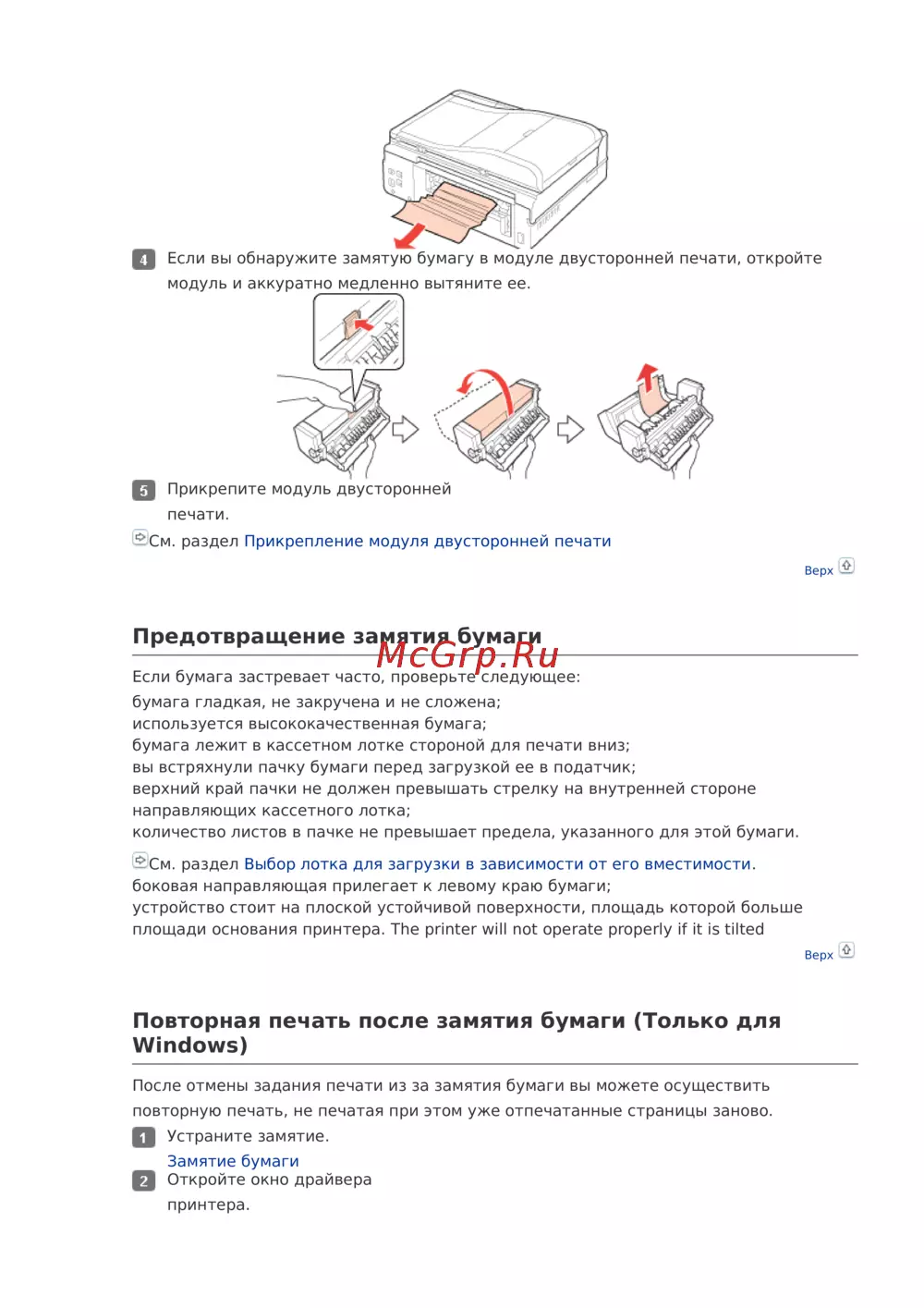 4 Если вы обнаружите замятую бумагу в модуле двусторонней печати, откройте модуль и аккуратно медленно вытяните ее.

5 Прикрепите модуль двусторонней печати.

См. раздел Прикрепление модуля двусторонней печати

Верх

Предотвращение замятия бумаги

McGrp.Ru

Если бумага застревает часто, проверьте следующее:
бумага гладкая, не закручена и не сложена;
используется высококачественная бумага;
бумага лежит в кассетном лотке стороной для печати вниз;
вы встряхнули пачку бумаги перед загрузкой ее в податчик;
верхний край пачки не должен превышать стрелку на внутренней стороне направляющих кассетного лотка;
количество листов в пачке не превышает предела, указанного для этой бумаги.

См. раздел Выбор лотка для загрузки в зависимости от его вместимости.
боковая направляющая прилегает к левому краю бумаги;
устройство стоит на плоской устойчивой поверхности, площадь которой больше площади основания принтера. The printer will not operate properly if it is tilted

Верх

Повторная печать после замятия бумаги (Только для Windows)

После отмены задания печати из за замятия бумаги вы можете осуществить повторную печать, не печатая при этом уже отпечатанные страницы заново.

1 Устраните замятие.
Замятие бумаги

2 Откройте окно драйвера принтера.