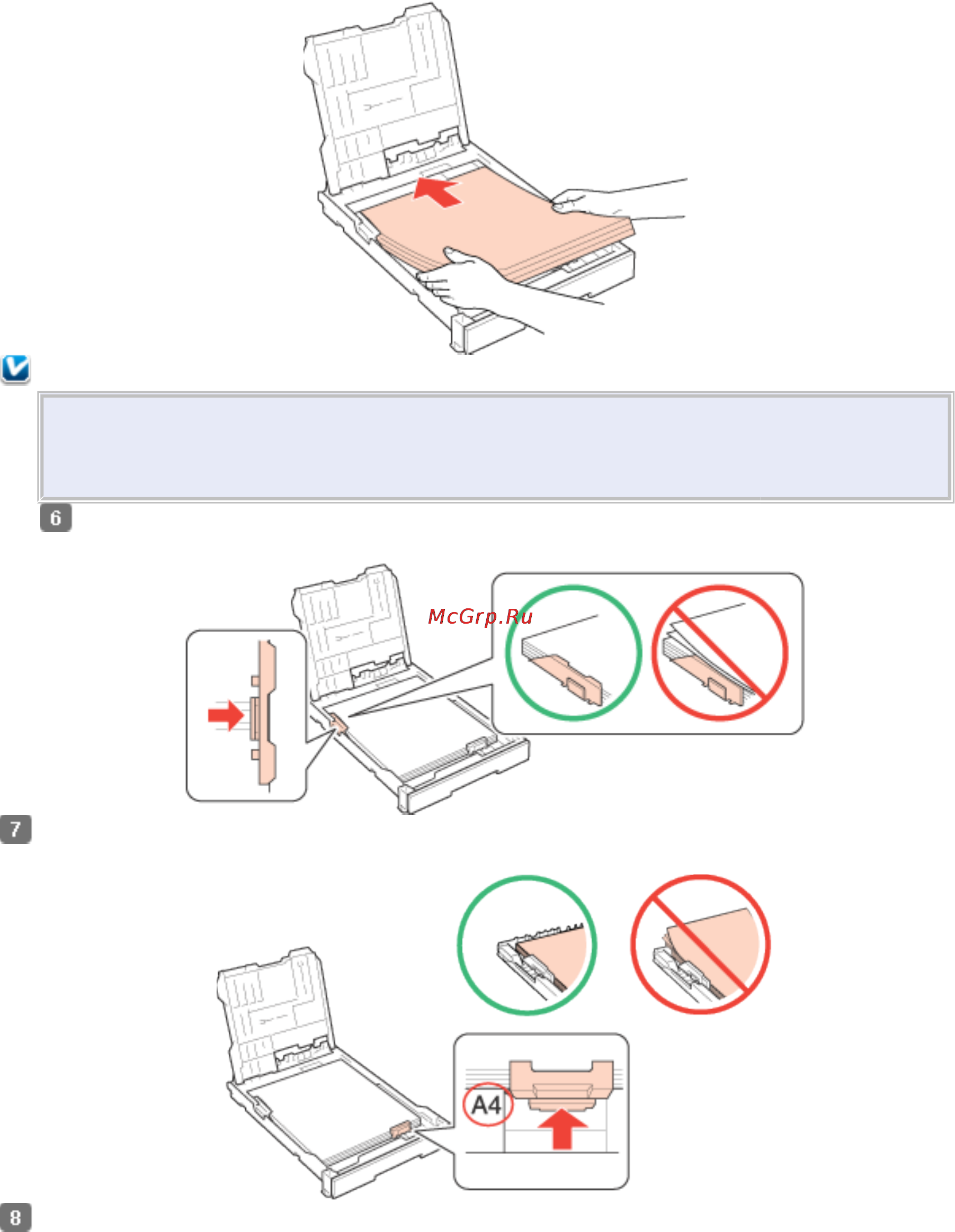 6

McGrp.Ru

7

A4

8