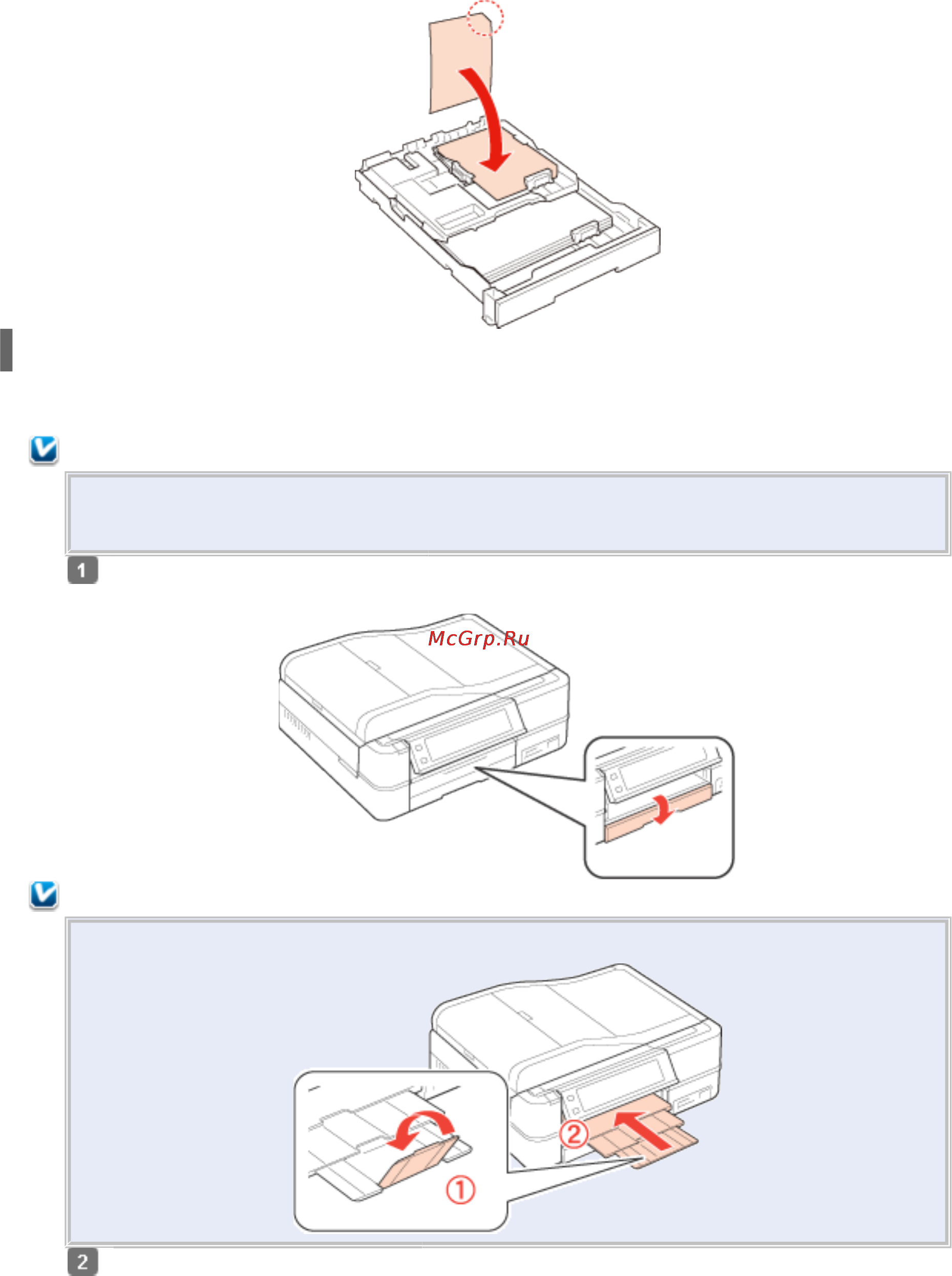 1

McGrp.Ru

②

①

2