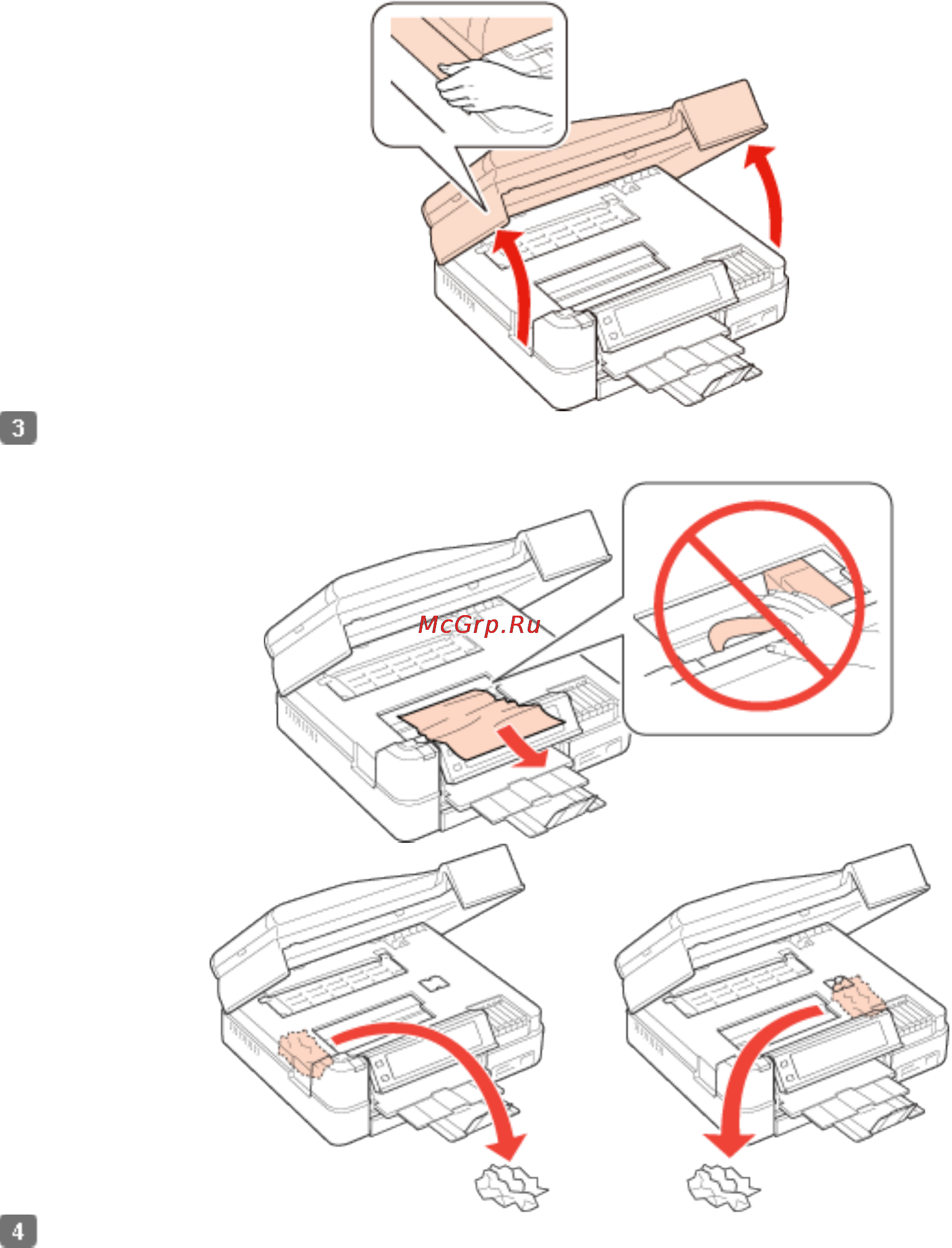 3

McGrp.Ru

4