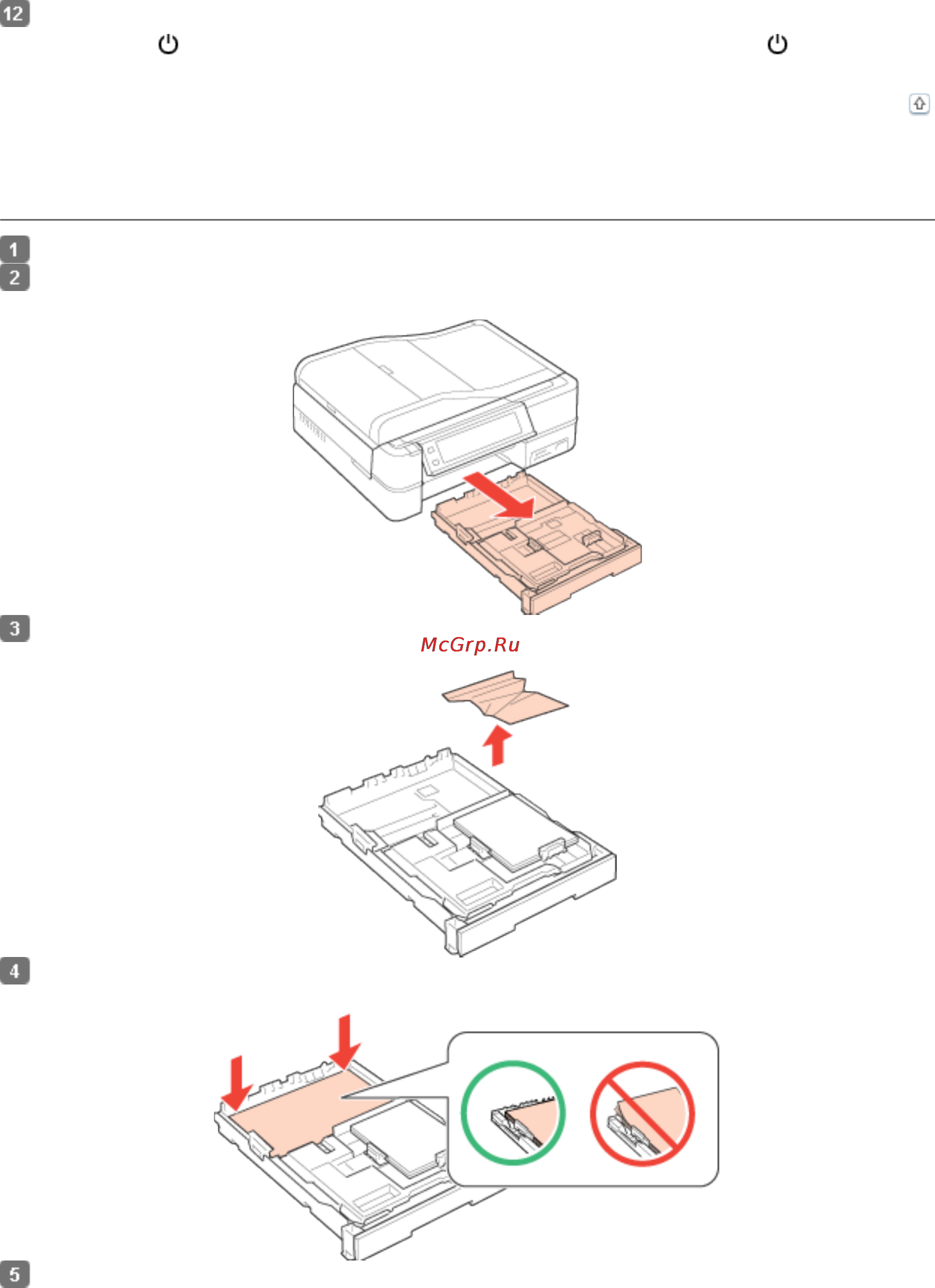 12

1
2

3

McGrp.Ru

4

5