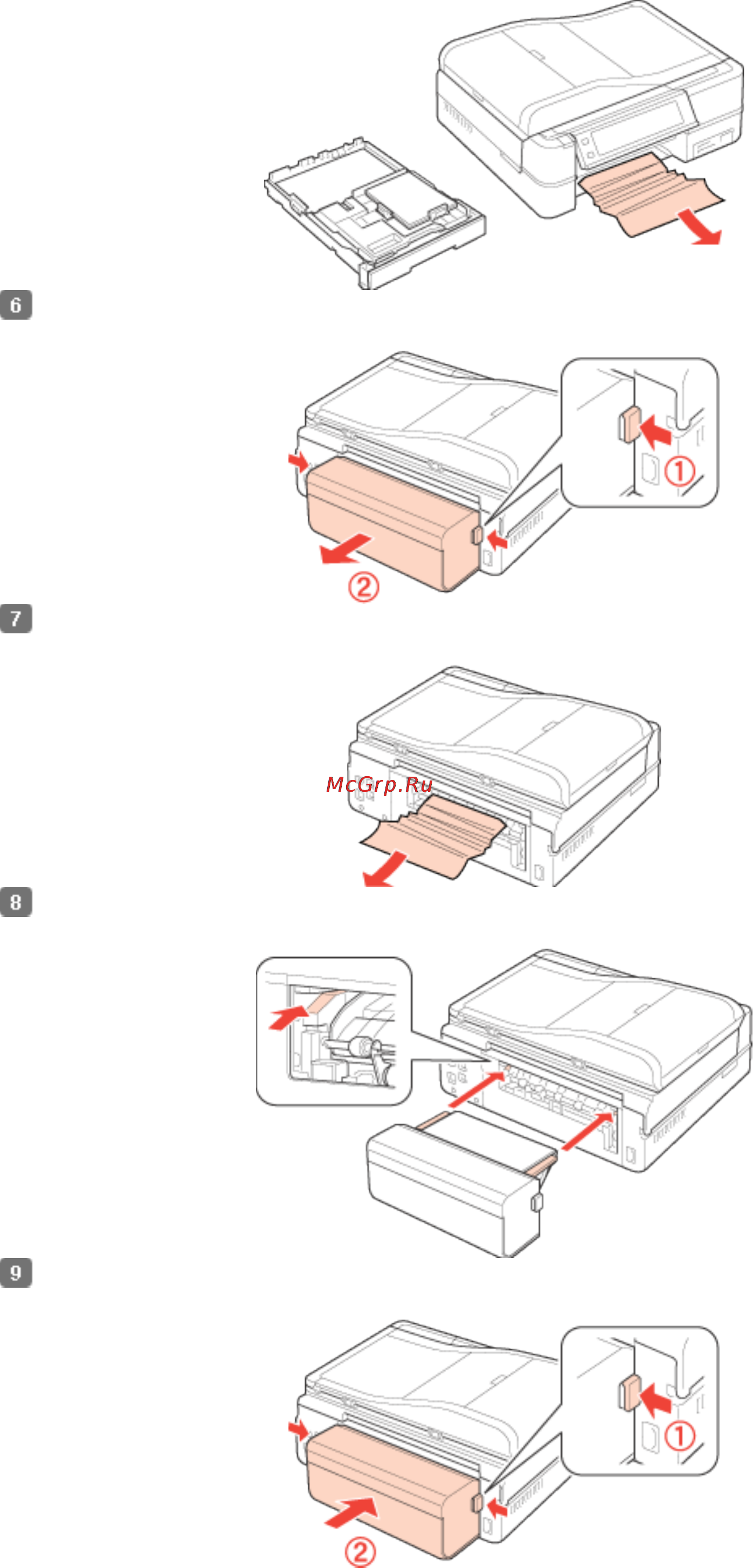 6

①

②

7

McGrp.Ru

8

9

①

②