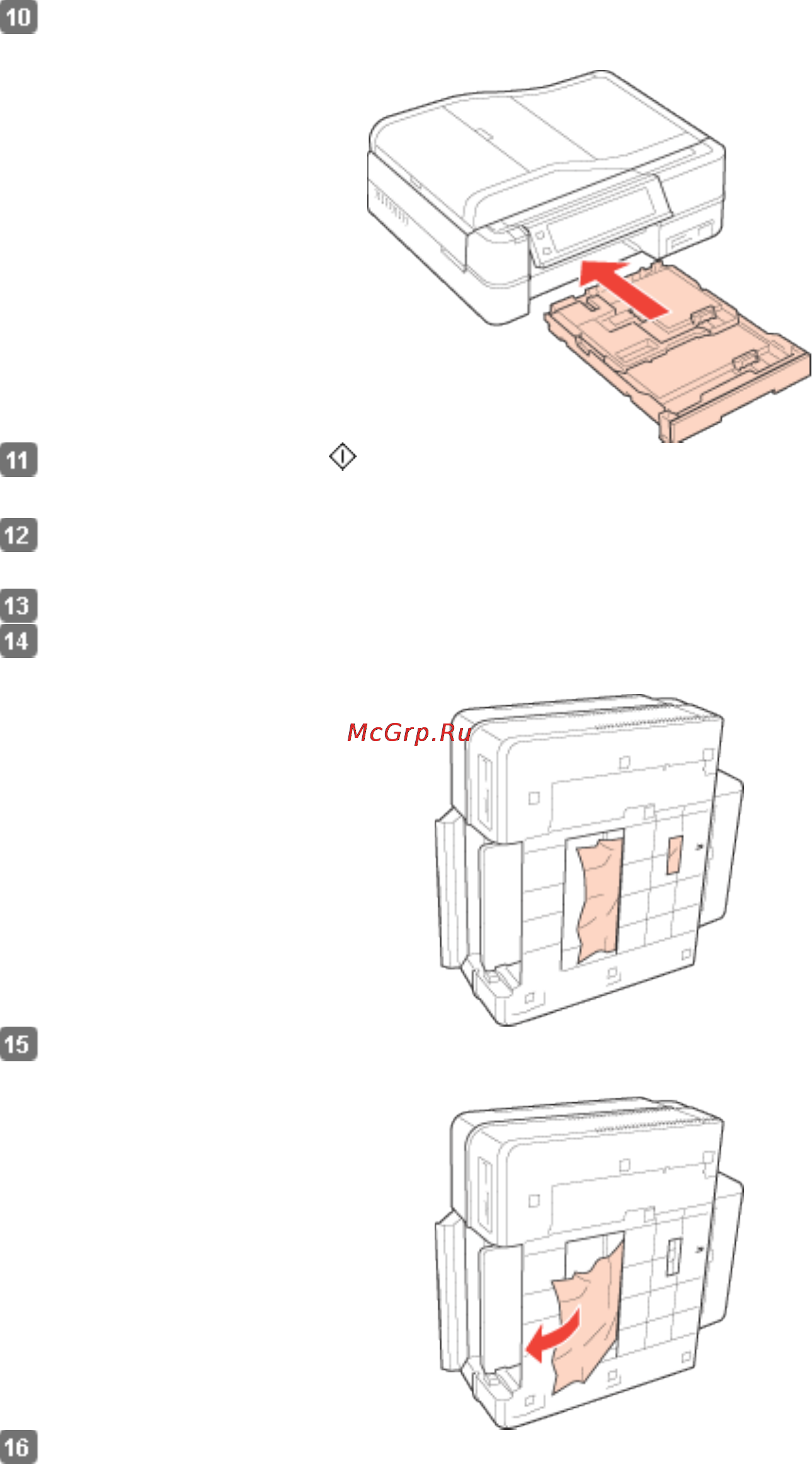 10

11

12

13

14

McGrp.Ru

15

16