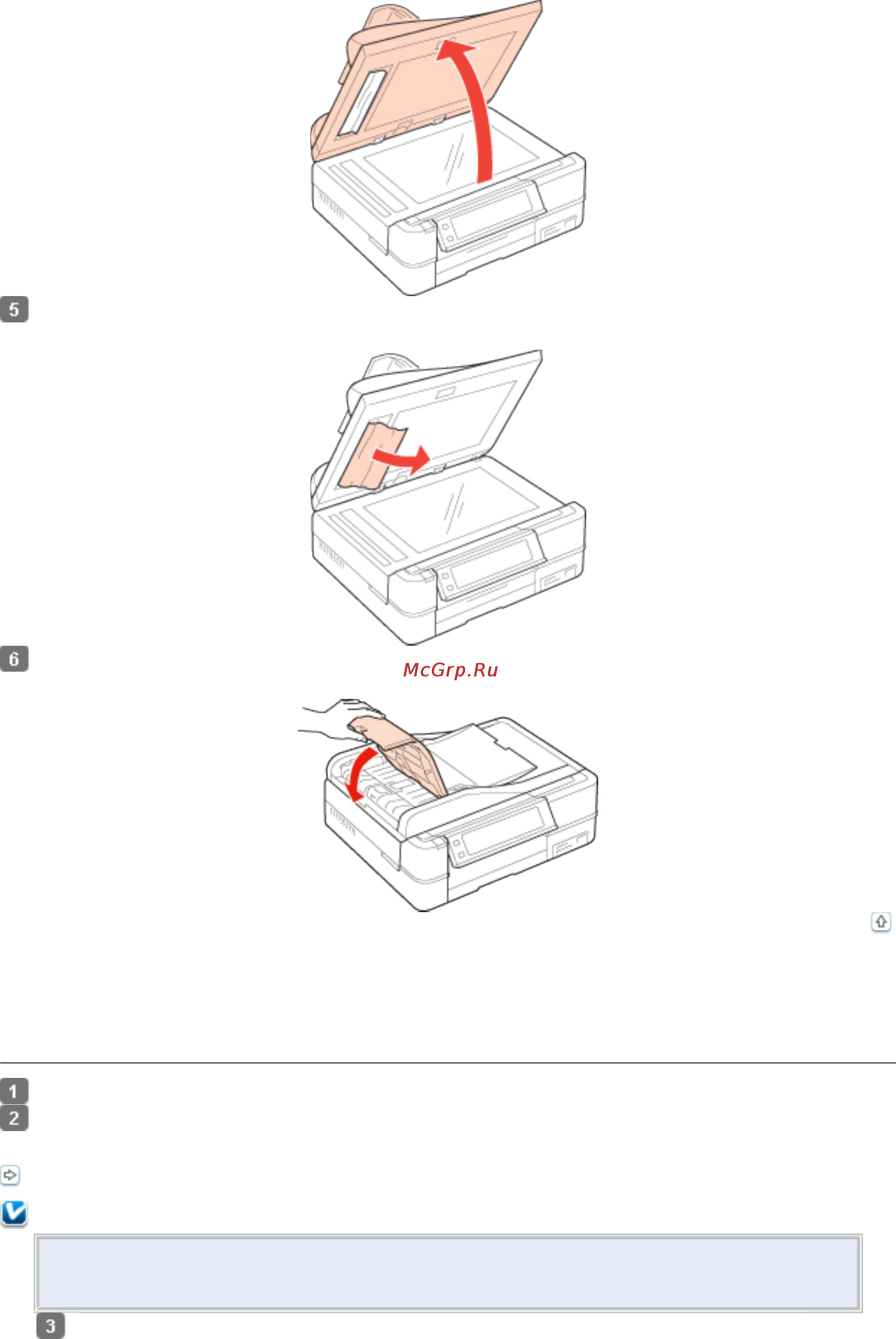 5

6

McGrp.Ru

1

2

3