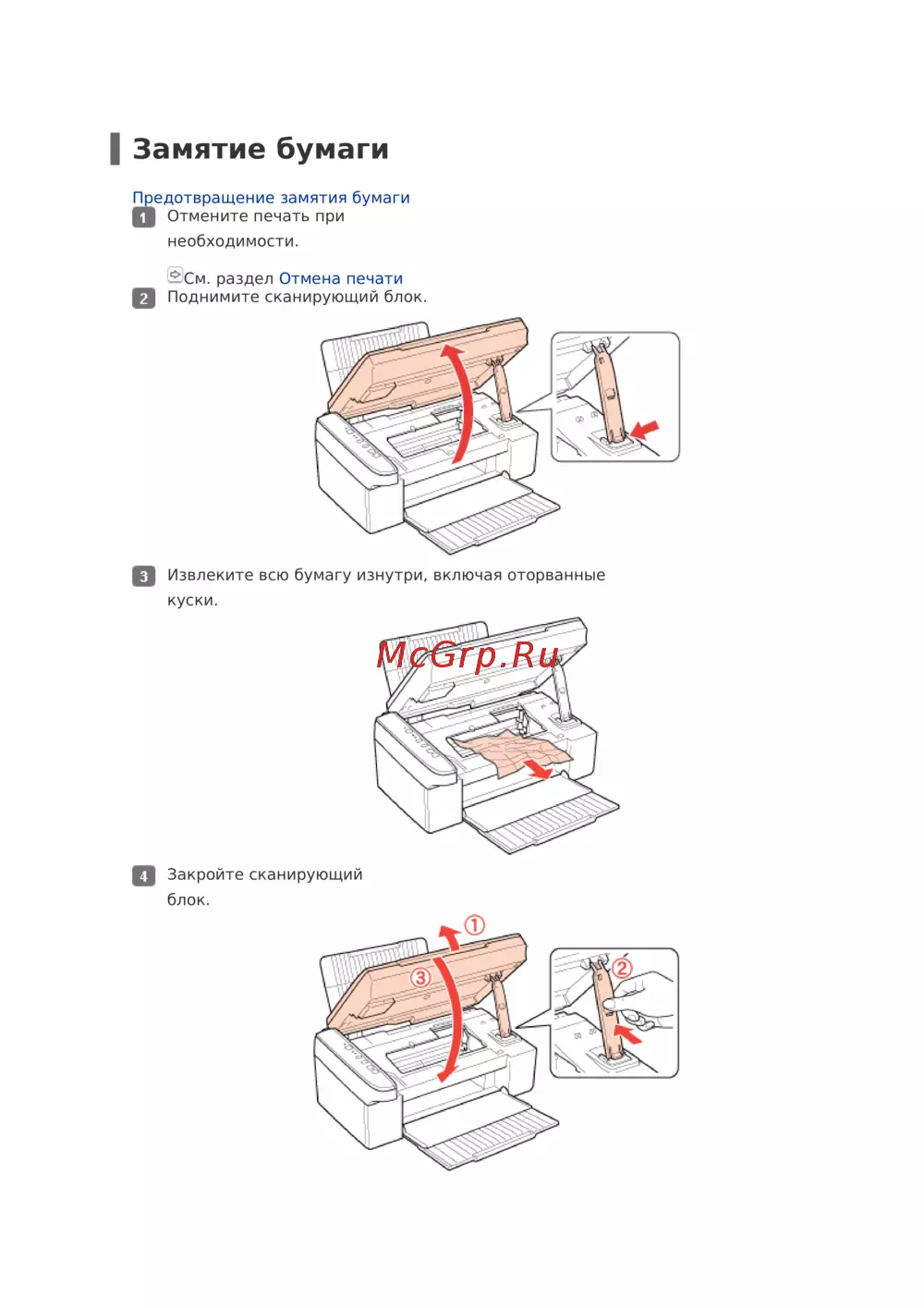 Замятие бумаги

Предотвращение замятия бумаги

1 Отмените печать при необходимости.

См. раздел Отмена печати

2 Поднимите сканирующий блок.

3 Извлеките всю бумагу изнутри, включая оторванные куски.

McGrp.Ru

4 Закройте сканирующий блок.

①

③

②