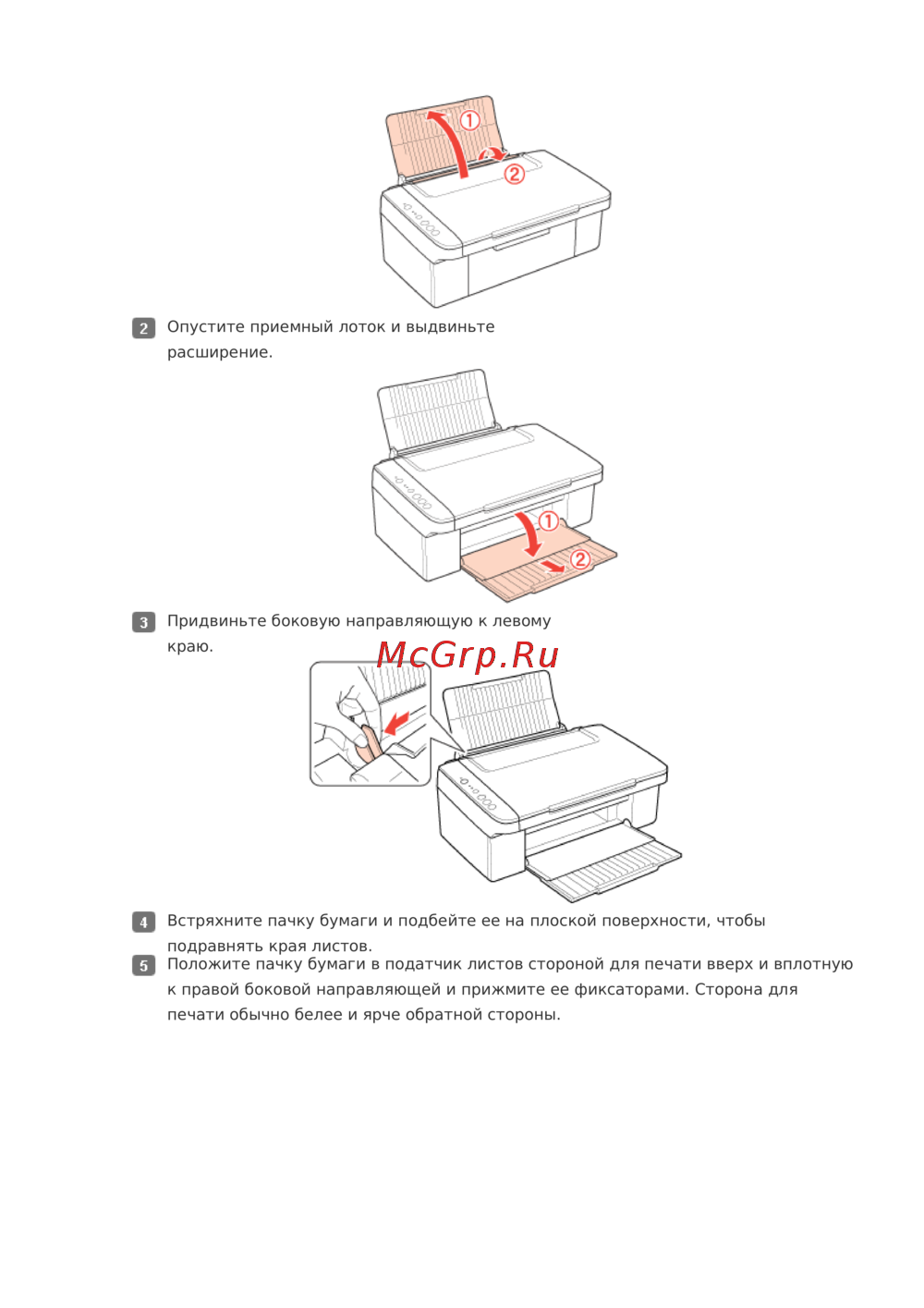 ①
②

2 Опустите приемный лоток и выдвиньте расширение.

①
②

3 Придвиньте боковую направляющую к левому краю.

McGrp.Ru

4 Встряхните пачку бумаги и подбейте ее на плоской поверхности, чтобы подравнять края листов.

5 Положите пачку бумаги в податчик листов стороной для печати вверх и вплотную к правой боковой направляющей и прижмите ее фиксаторами. Сторона для печати обычно белее и ярче обратной стороны.