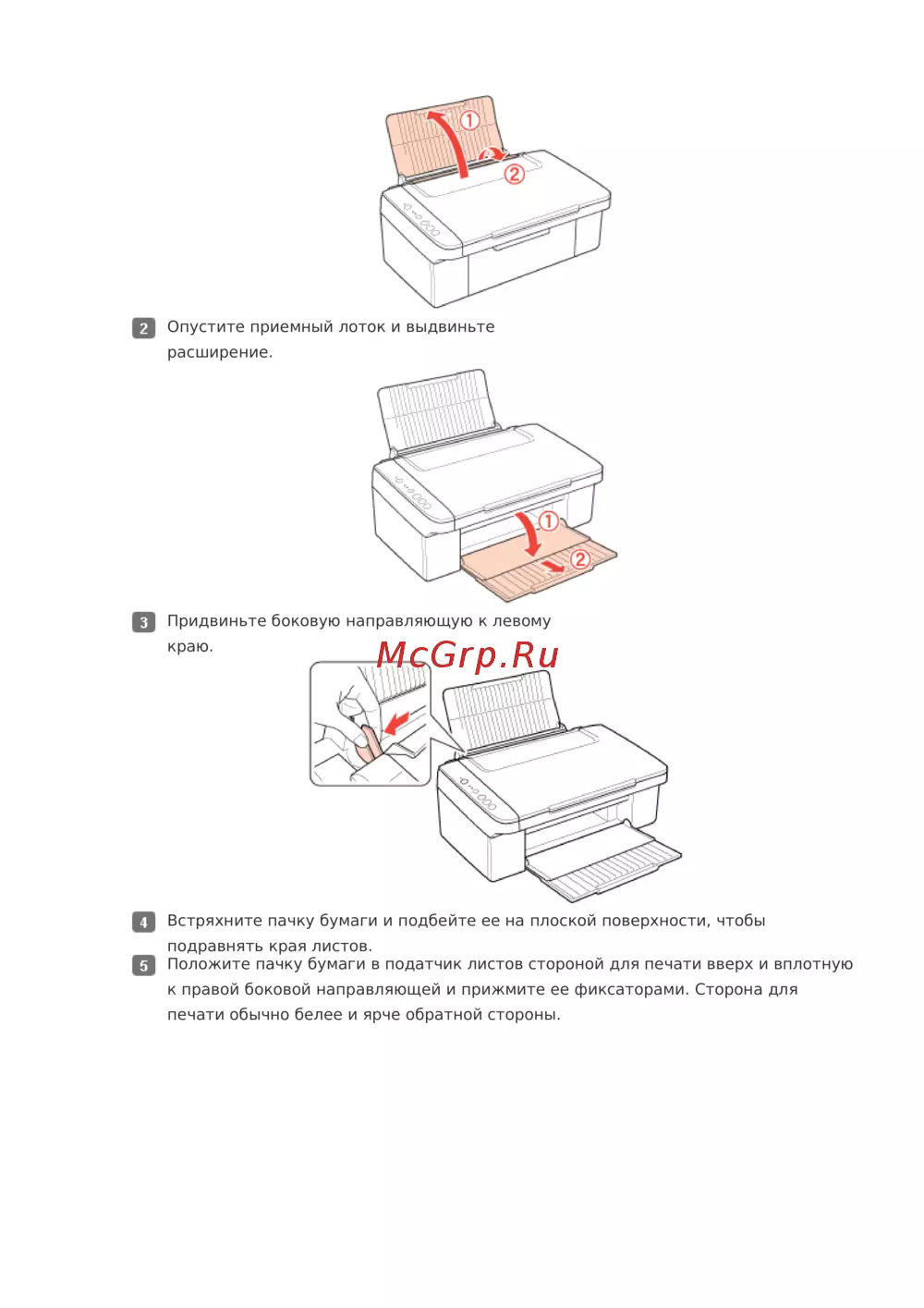 ①
②

2 Опустите приемный лоток и выдвиньте расширение.

①
②

3 Придвиньте боковую направляющую к левому краю.

McGrp.Ru

4 Встряхните пачку бумаги и подбейте ее на плоской поверхности, чтобы подравнять края листов.

5 Положите пачку бумаги в податчик листов стороной для печати вверх и вплотную к правой боковой направляющей и прижмите ее фиксаторами. Сторона для печати обычно белее и ярче обратной стороны.