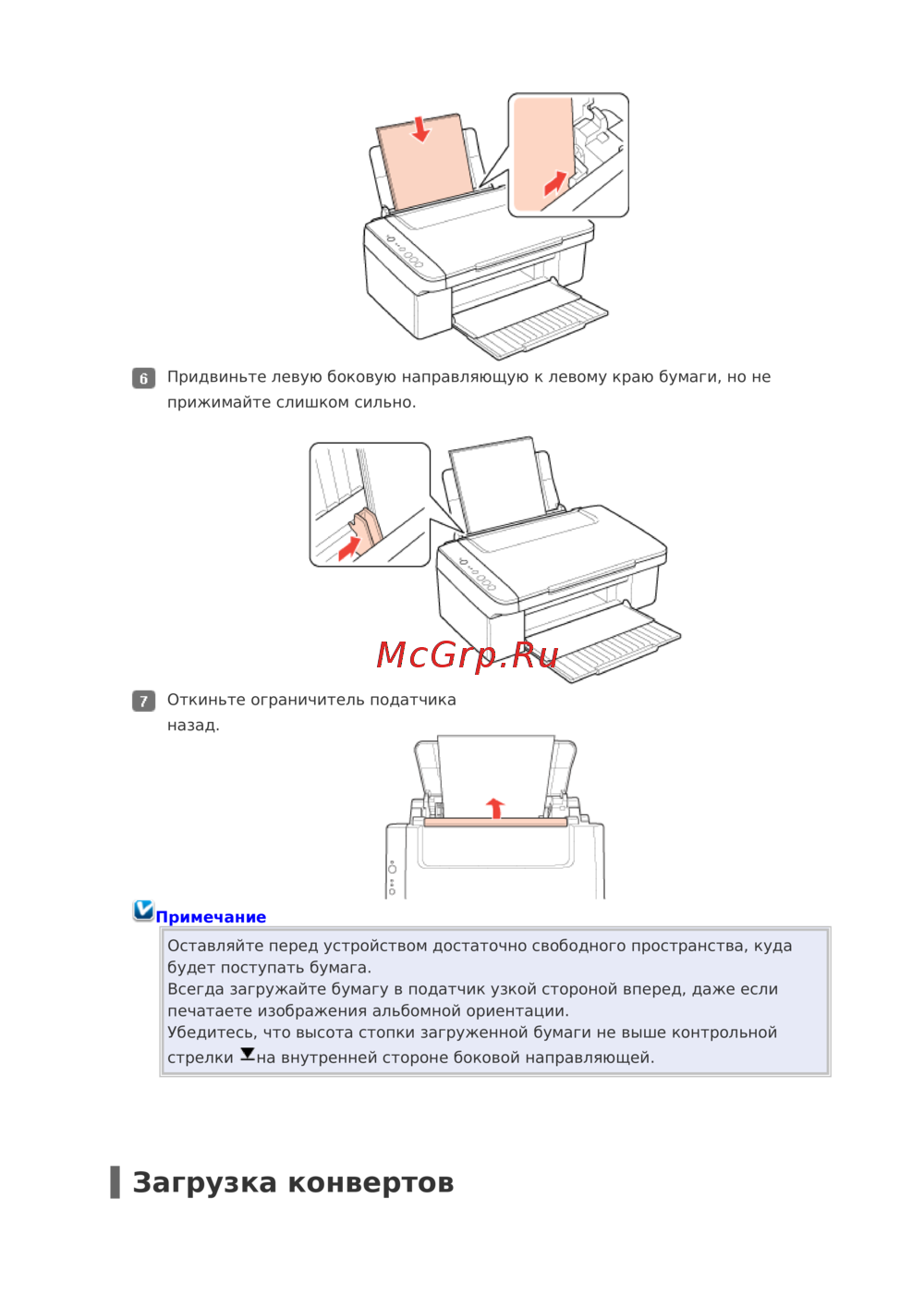 6 Придвиньте левую боковую направляющую к левому краю бумаги, но не прижимайте слишком сильно.

McGrp.Ru

7 Откиньте ограничитель податчика назад.

Примечание

Оставляйте перед устройством достаточно свободного пространства, куда будет поступать бумага.
Всегда загружайте бумагу в податчик узкой стороной вперед, даже если печатаете изображения альбомной ориентации.
Убедитесь, что высота стопки загруженной бумаги не выше контрольной стрелки на внутренней стороне боковой направляющей.

Загрузка конвертов