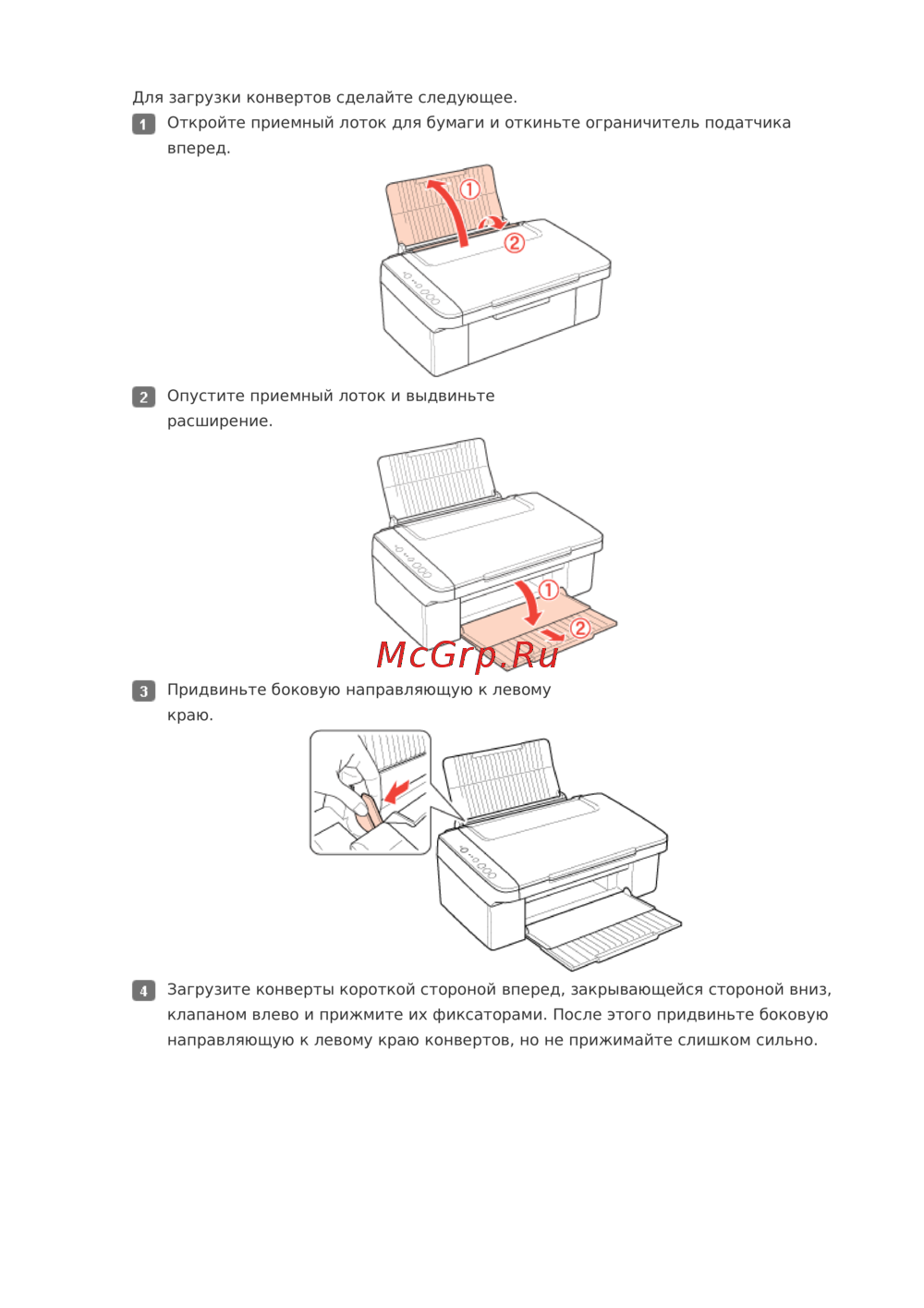 Для загрузки конвертов сделайте следующее.

1 Откройте приемный лоток для бумаги и откиньте ограничитель податчика вперед.

①
②

2 Опустите приемный лоток и выдвиньте расширение.

①
②

McGrp.Ru

3 Придвиньте боковую направляющую к левому краю.

4 Загрузите конверты короткой стороной вперед, закрывающейся стороной вниз, клапаном влево и прижмите их фиксаторами. После этого придвиньте боковую направляющую к левому краю конвертов, но не прижимайте слишком сильно.