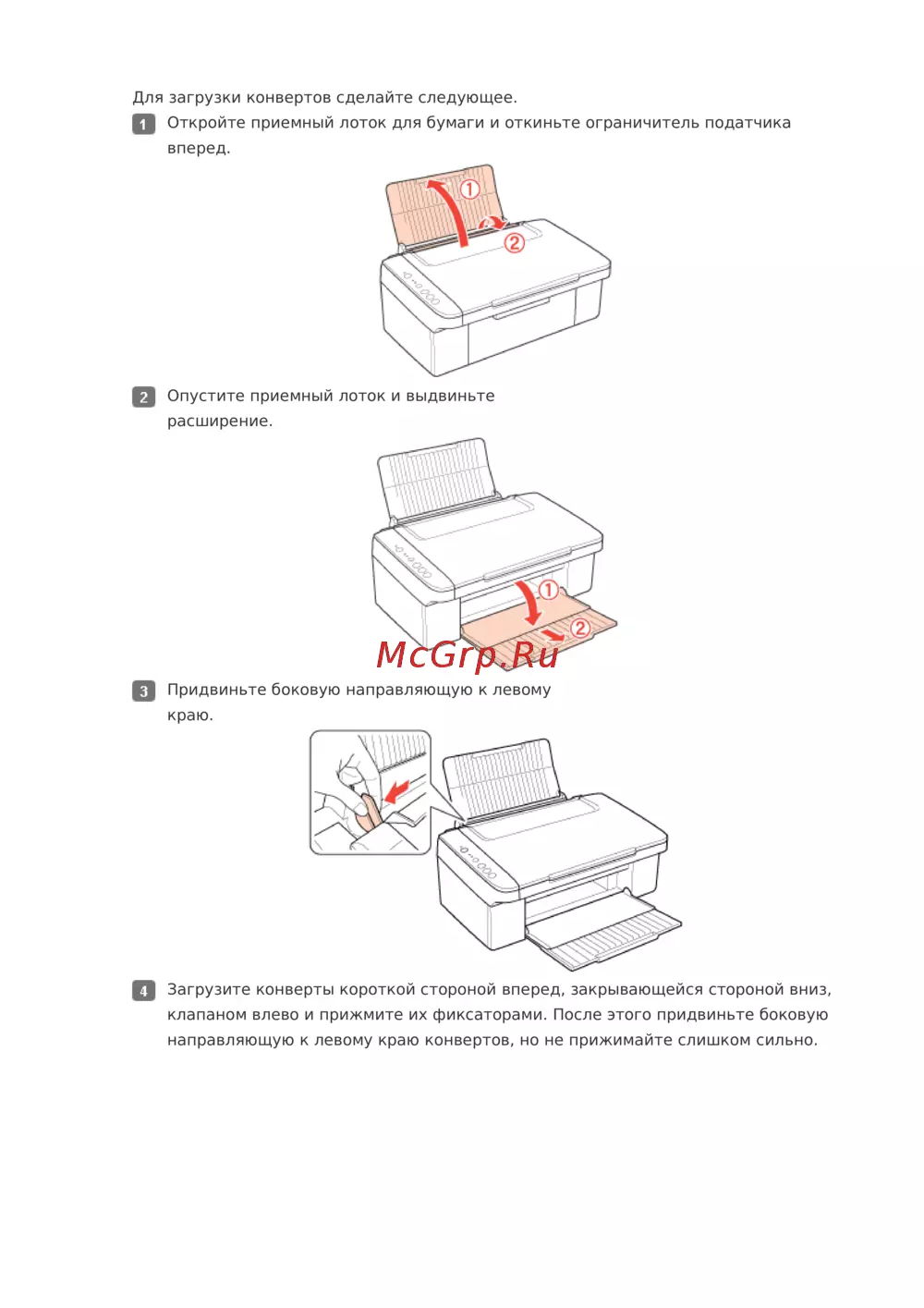 Для загрузки конвертов сделайте следующее.

1 Откройте приемный лоток для бумаги и откиньте ограничитель податчика вперед.

①
②

2 Опустите приемный лоток и выдвиньте расширение.

①
②

McGrp.Ru

3 Придвиньте боковую направляющую к левому краю.

4 Загрузите конверты короткой стороной вперед, закрывающейся стороной вниз, клапаном влево и прижмите их фиксаторами. После этого придвиньте боковую направляющую к левому краю конвертов, но не прижимайте слишком сильно.