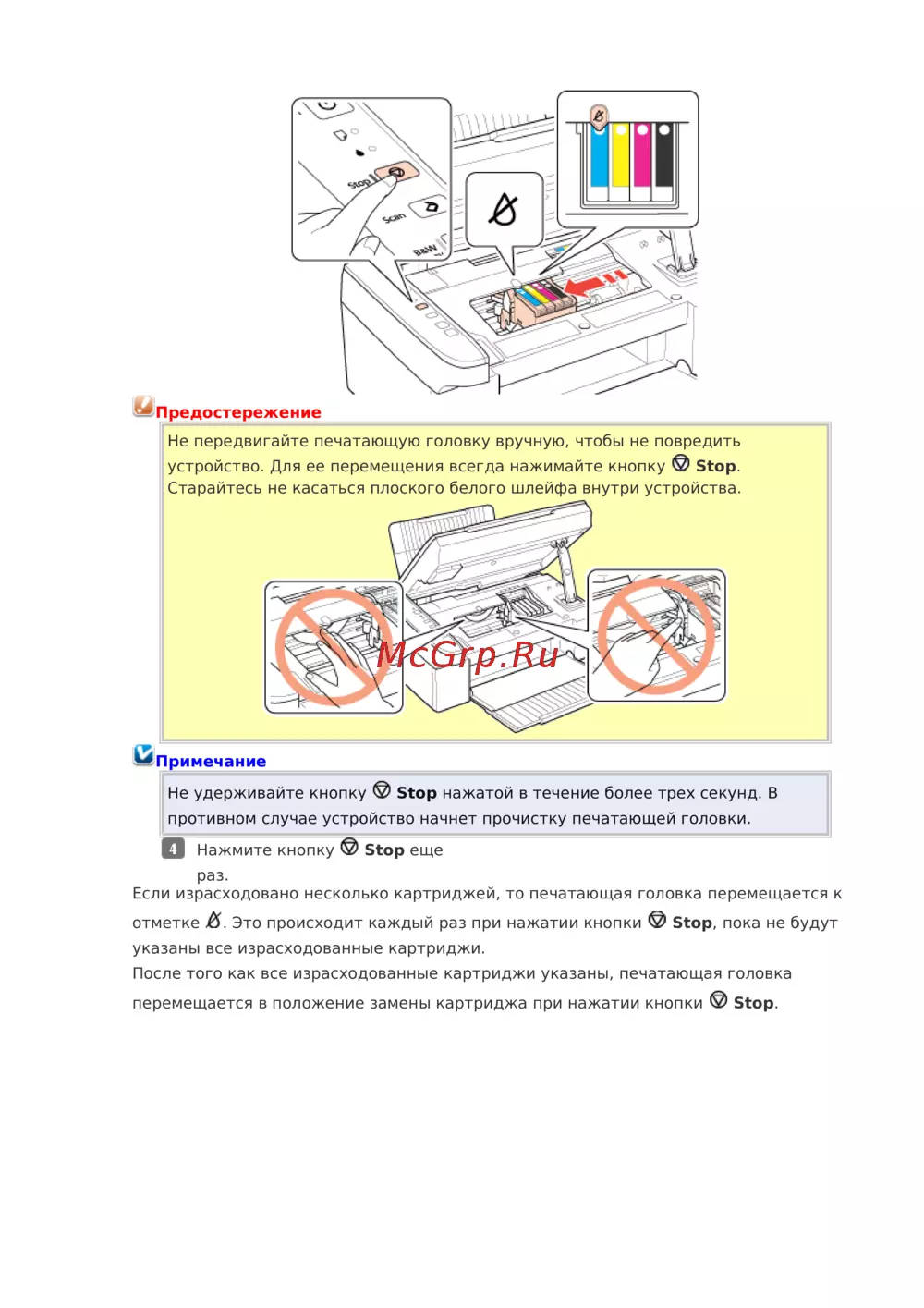 Stop

Scan

B&W

Предостережение

Не передвигайте печатающую головку вручную, чтобы не повредить устройство. Для ее перемещения всегда нажимайте кнопку Stop. Старайтесь не касаться плоского белого шлейфа внутри устройства.

McGrp.Ru

Примечание

Не удерживайте кнопку Stop нажатой в течение более трех секунд. В противном случае устройство начнет прочистку печатающей головки.

4 Нажмите кнопку Stop еще раз.

Если израсходовано несколько картриджей, то печатающая головка перемещается к отметке. Это происходит каждый раз при нажатии кнопки Stop, пока не будут указаны все израсходованные картриджи.

После того как все израсходованные картриджи указаны, печатающая головка перемещается в положение замены картриджа при нажатии кнопки Stop.