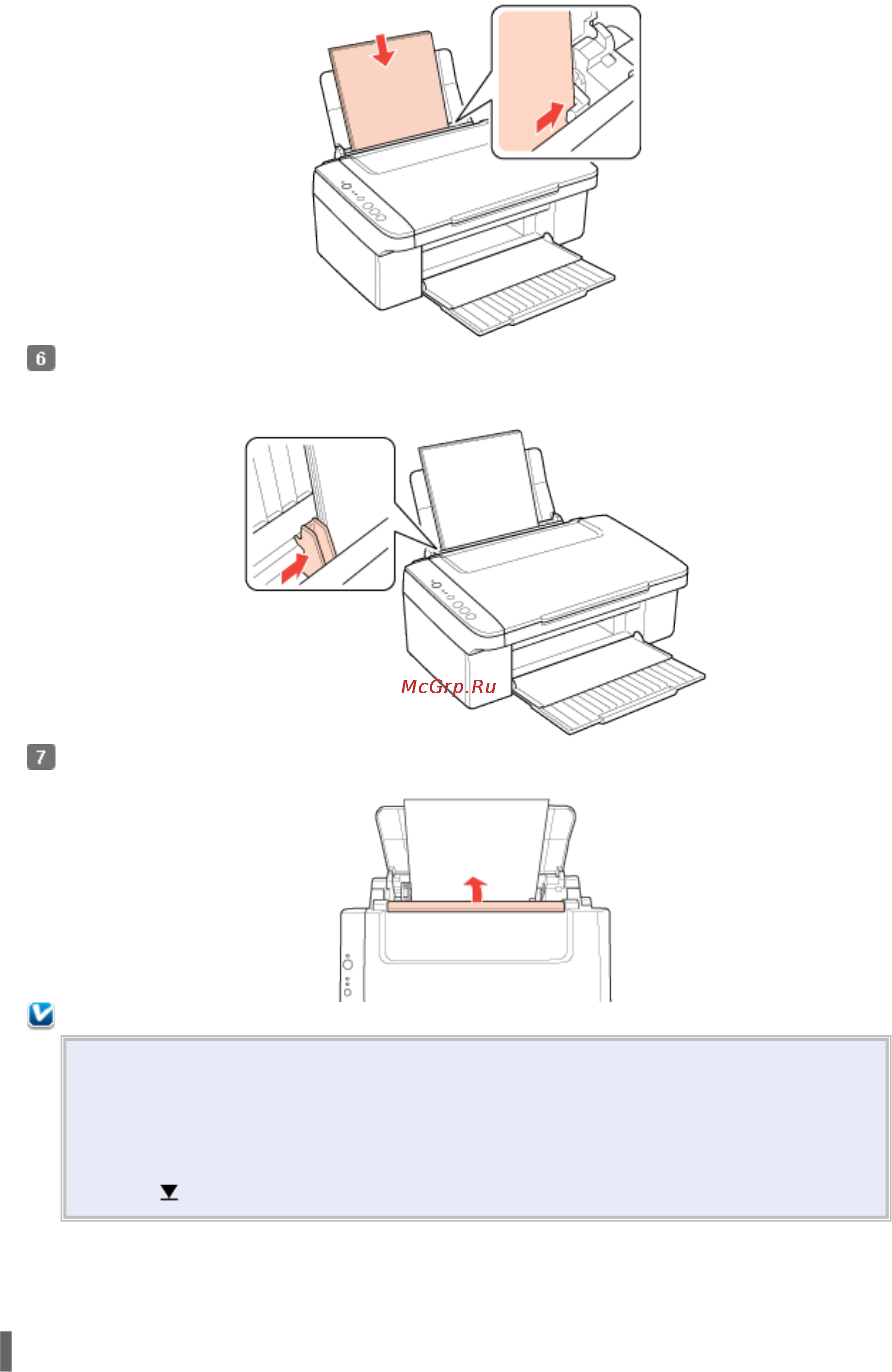 6

McGrp.Ru

7